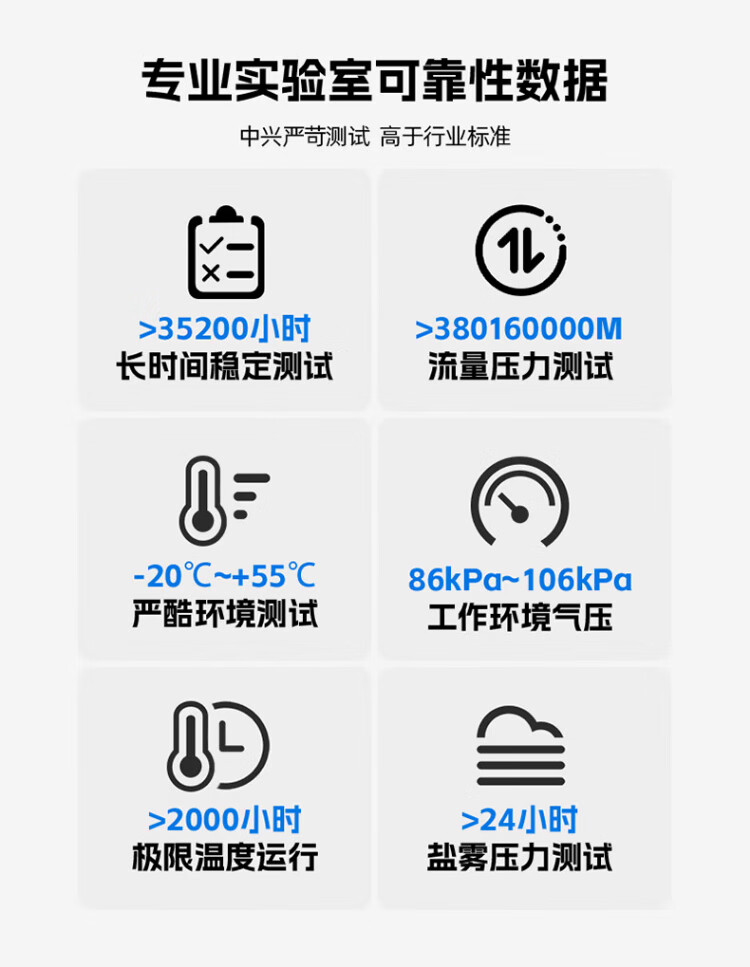 专业实验室可靠性数据

中兴严苛测试 高于行业标准

>35200小时
长时间稳定测试

>380160000M
流量压力测试

-20℃~+55℃
严酷环境测试

86kPa~106kPa
工作环境气压

>2000小时
极限温度运行

>24小时
盐雾压力测试