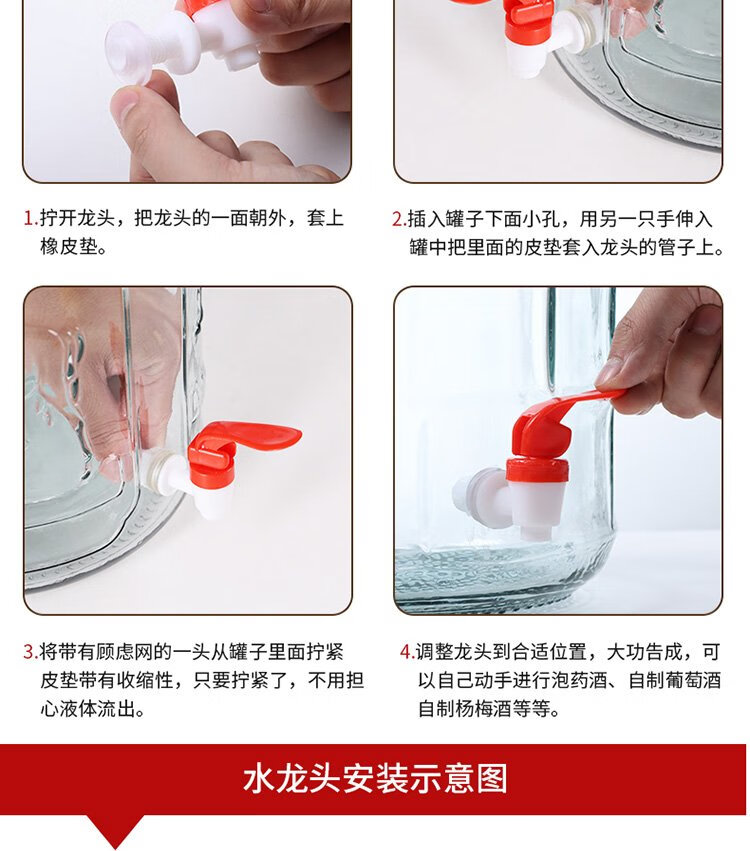 1.拧开龙头，把龙头的一面朝外，套上橡皮垫。

2.插入罐子下面小孔，用另一只手伸入罐中把里面的皮垫套入龙头的管子上。

3.将带有顾虑网的一头从罐子里面拧紧皮垫带有收缩性，只要拧紧了，不用担心液体流出。

4.调整龙头到合适位置，大功告成，可以自己动手进行泡药酒、自制葡萄酒自制杨梅酒等等。

水龙头安装示意图