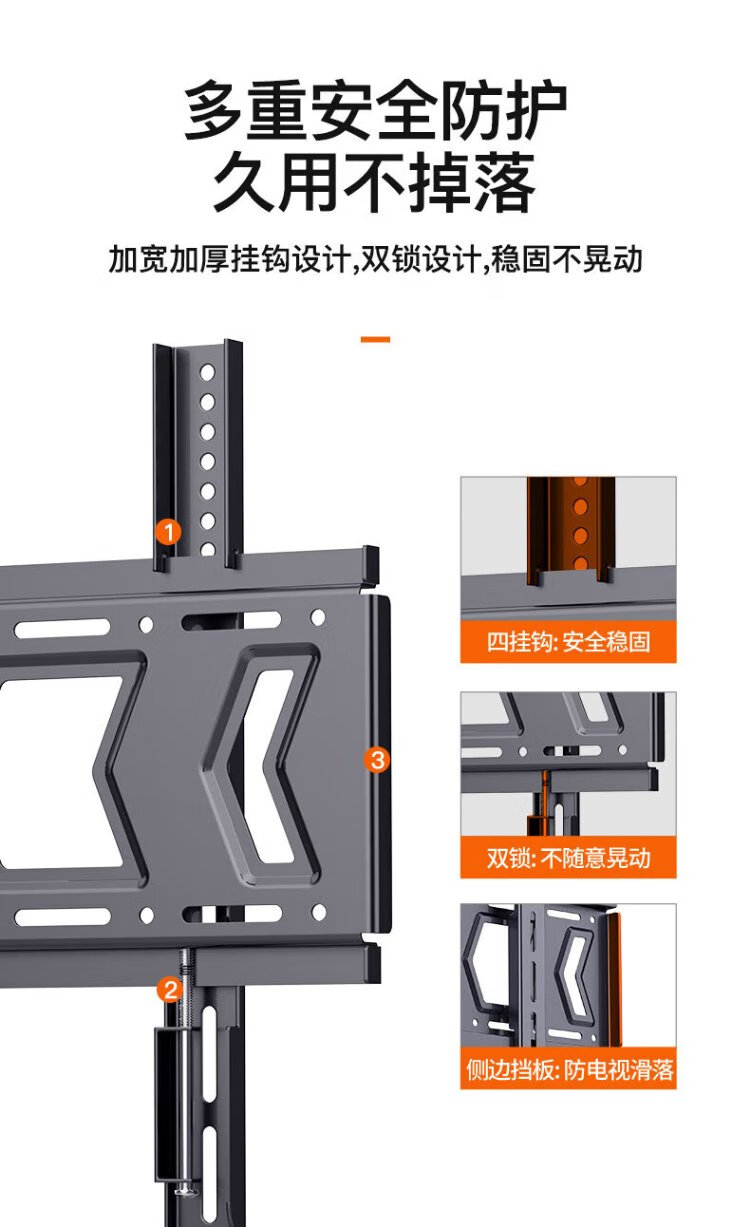 多重安全防护
久用不掉落

加宽加厚挂钩设计,双锁设计,稳固不晃动

1

3

2

四挂钩: 安全稳固

双锁: 不随意晃动

侧边挡板: 防电视滑落