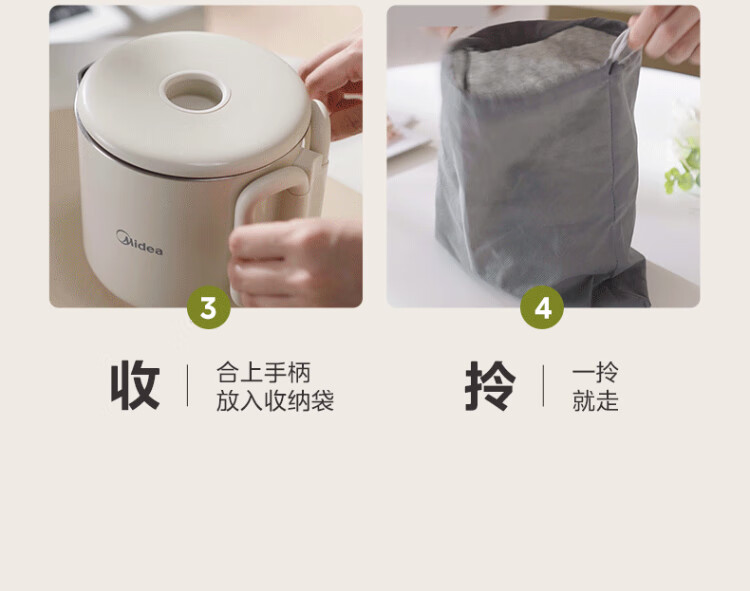 Midea

3

收

合上手柄
放入收纳袋

4

拎

一拎
就走