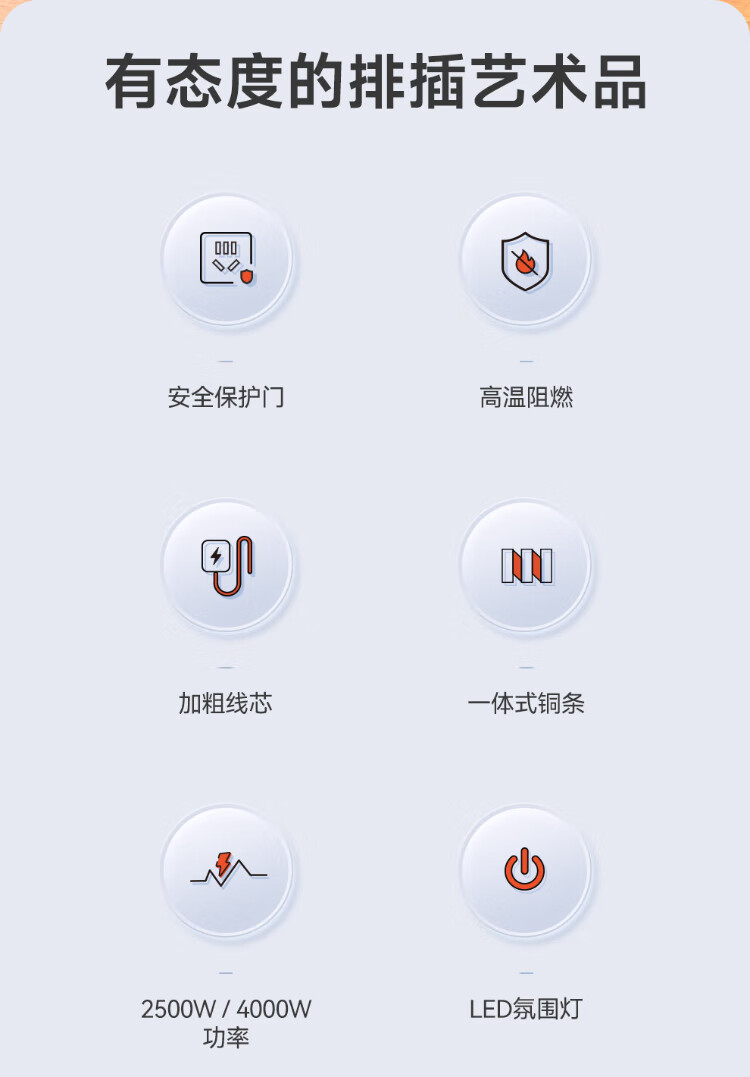 有态度的排插艺术品

安全保护门

高温阻燃

加粗线芯

一体式铜条

2500W / 4000W
功率

LED氛围灯