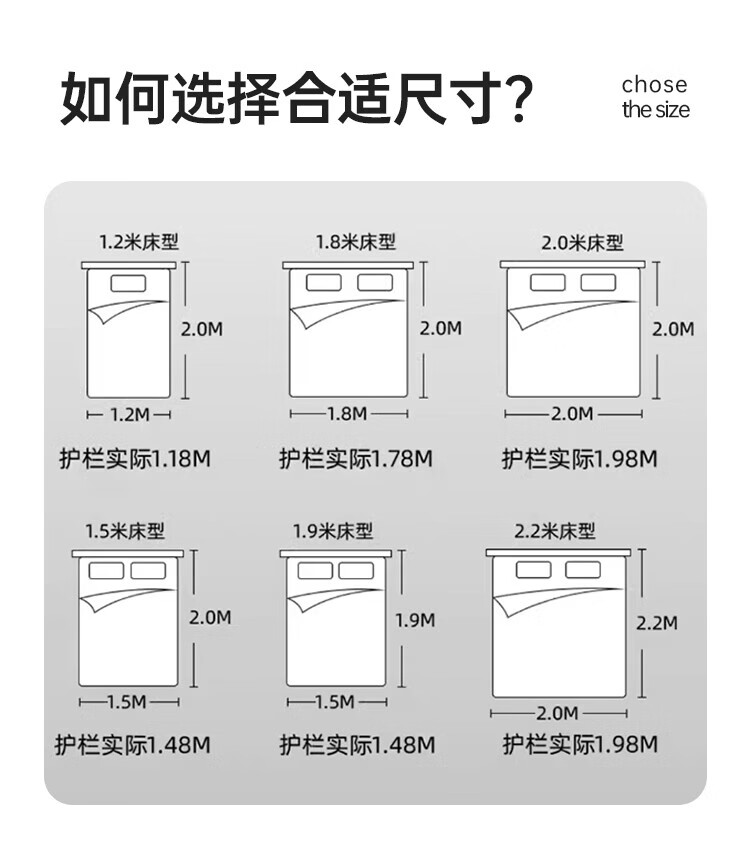 如何选择合适尺寸?

chose
the size

1.2米床型
2.0M
1.2M
护栏实际1.18M

1.8米床型
2.0M
1.8M
护栏实际1.78M

2.0米床型
2.0M
2.0M
护栏实际1.98M

1.5米床型
2.0M
1.5M
护栏实际1.48M

1.9米床型
1.9M
1.5M
护栏实际1.48M

2.2米床型
2.2M
2.0M
护栏实际1.98M