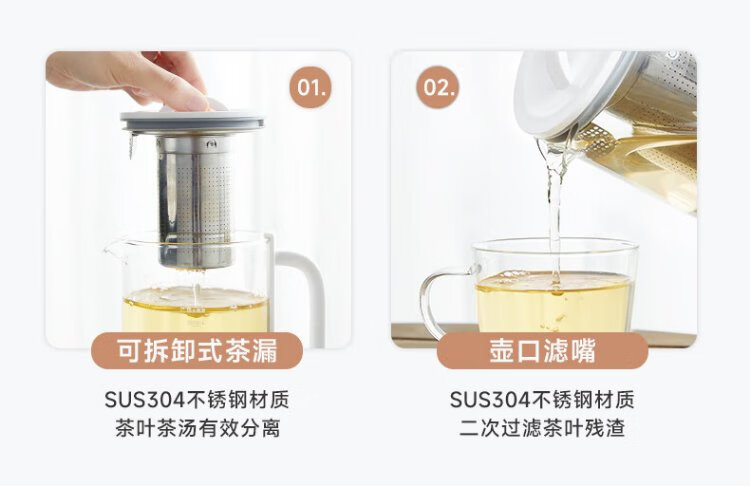 01.

可拆卸式茶漏

SUS304不锈钢材质
茶叶茶汤有效分离

02.

壶口滤嘴

SUS304不锈钢材质
二次过滤茶叶残渣