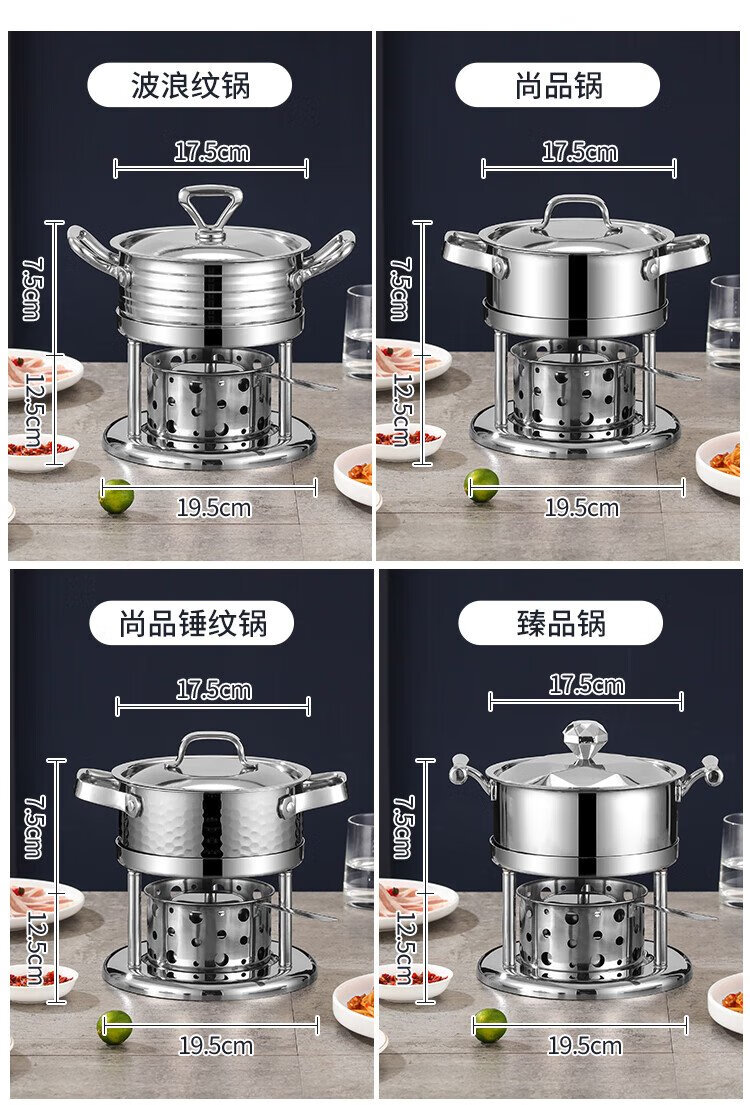 波浪纹锅

17.5cm

7.5cm

12.5cm

19.5cm

尚品锅

17.5cm

7.5cm

12.5cm

19.5cm

尚品锤纹锅

17.5cm

7.5cm

12.5cm

19.5cm

臻品锅

17.5cm

7.5cm

12.5cm

19.5cm