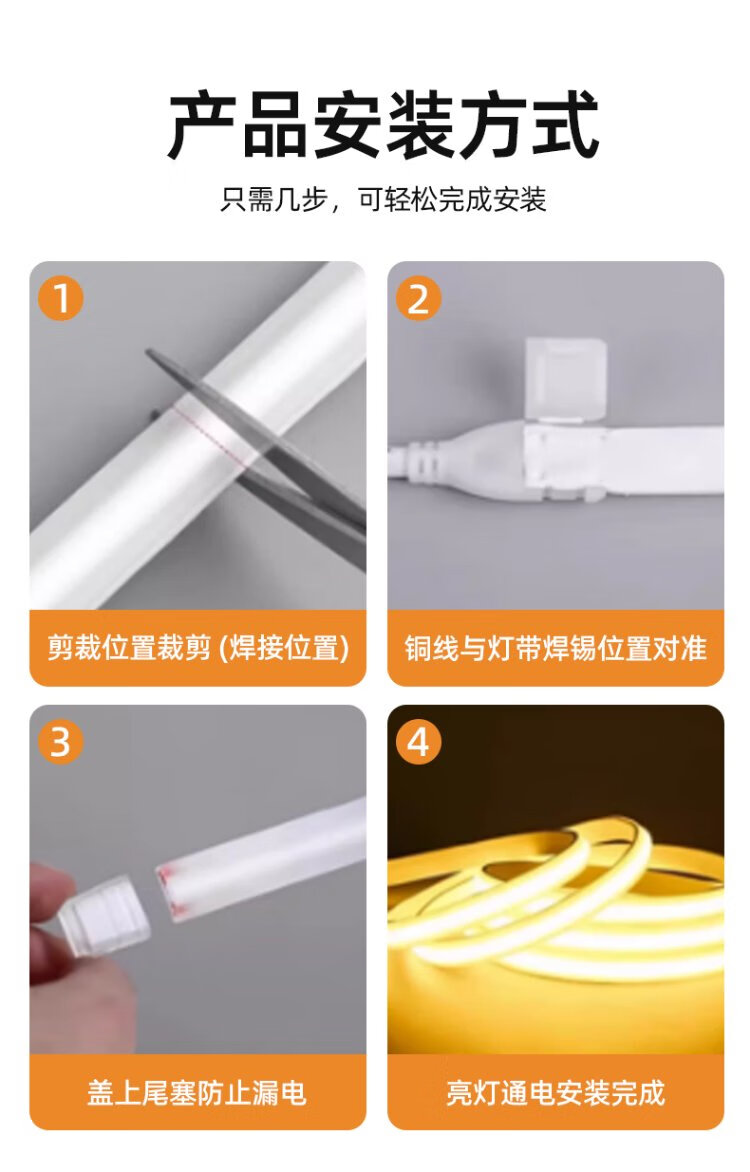 产品安装方式

只需几步，可轻松完成安装

1

剪裁位置裁剪 (焊接位置)

2

铜线与灯带焊锡位置对准

3

盖上尾塞防止漏电

4

亮灯通电安装完成