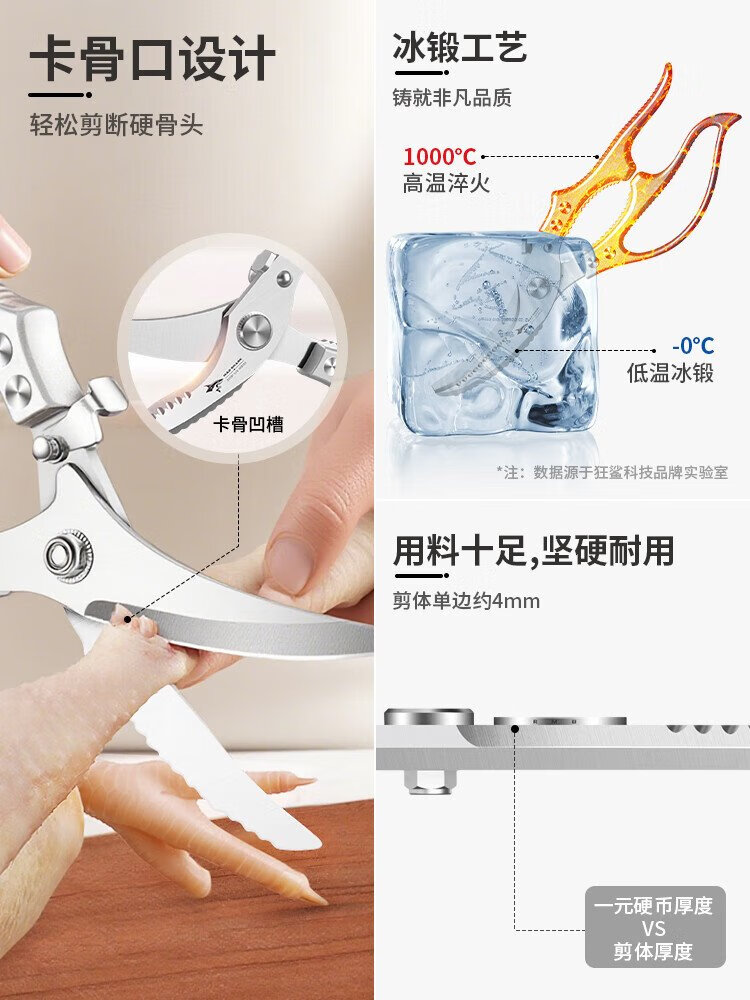 卡骨口设计

轻松剪断硬骨头

卡骨凹槽

冰锻工艺

铸就非凡品质

1000°C
高温淬火

-0°C
低温冰锻

*注：数据源于狂鲨科技品牌实验室

用料十足,坚硬耐用

剪体单边约4mm

一元硬币厚度
VS
剪体厚度