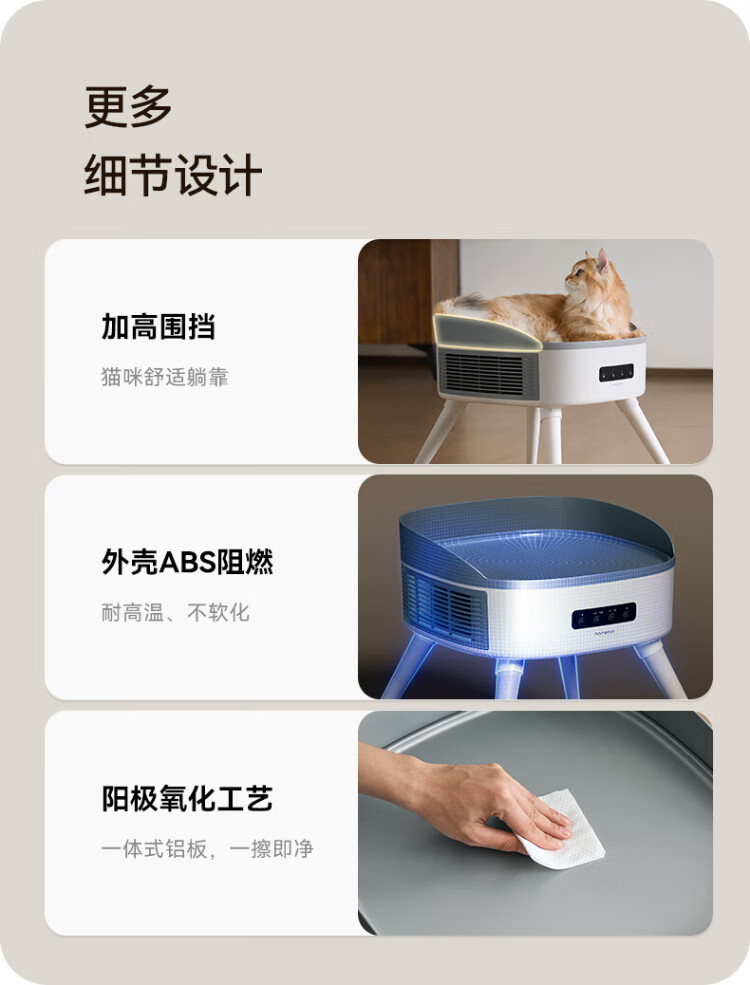 更多
细节设计

加高围挡
猫咪舒适躺靠

外壳ABS阻燃
耐高温、不软化

阳极氧化工艺
一体式铝板，一擦即净