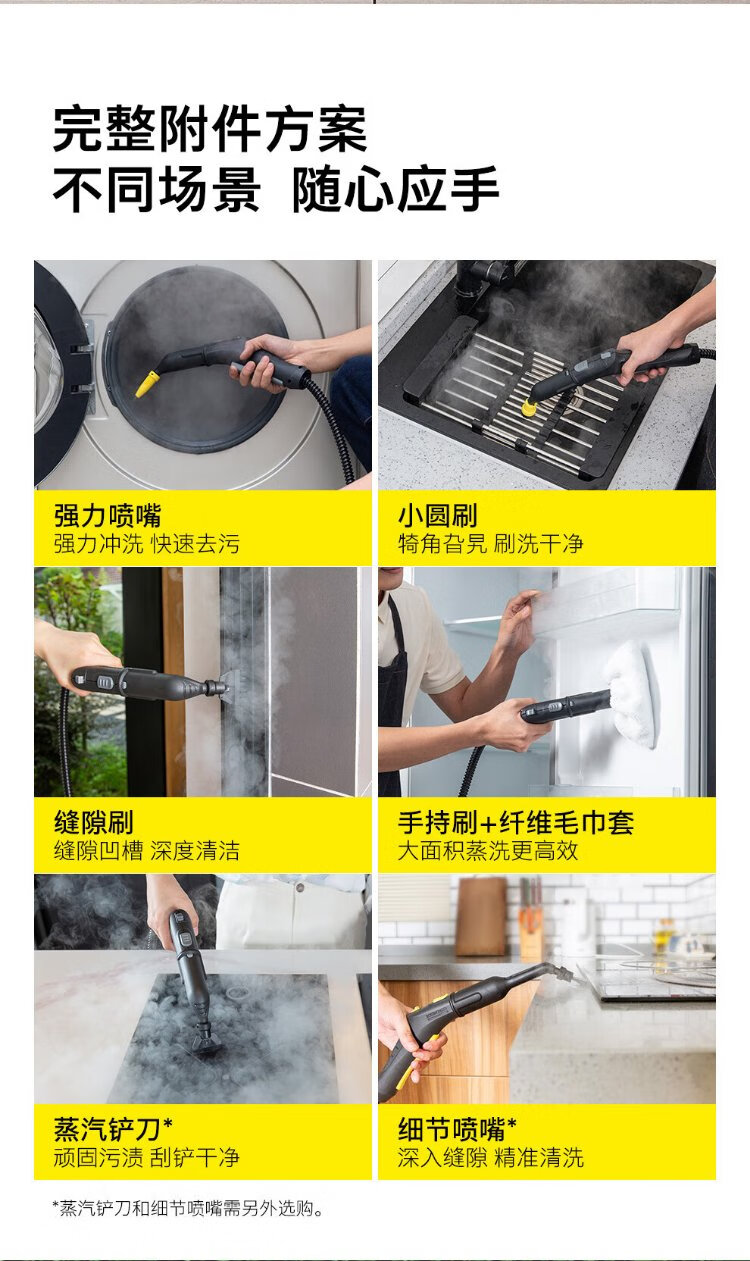 完整附件方案
不同场景 随心应手

强力喷嘴
强力冲洗 快速去污

小圆刷
犄角旮旯 刷洗干净

缝隙刷
缝隙凹槽 深度清洁

手持刷+纤维毛巾套
大面积蒸洗更高效

蒸汽铲刀*
顽固污渍 刮铲干净

细节喷嘴*
深入缝隙 精准清洗

*蒸汽铲刀和细节喷嘴需另外选购。