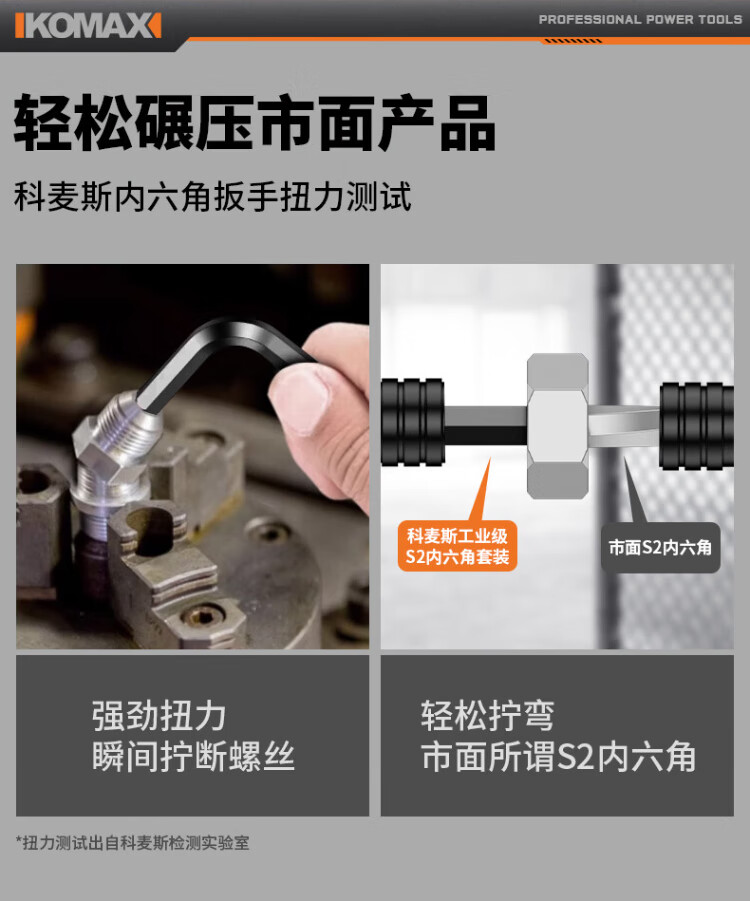 KOMAX

PROFESSIONAL POWER TOOLS

轻松碾压市面产品

科麦斯内六角扳手扭力测试

科麦斯工业级
S2内六角套装

市面S2内六角

强劲扭力
瞬间拧断螺丝

轻松拧弯
市面所谓S2内六角

*扭力测试出自科麦斯检测实验室