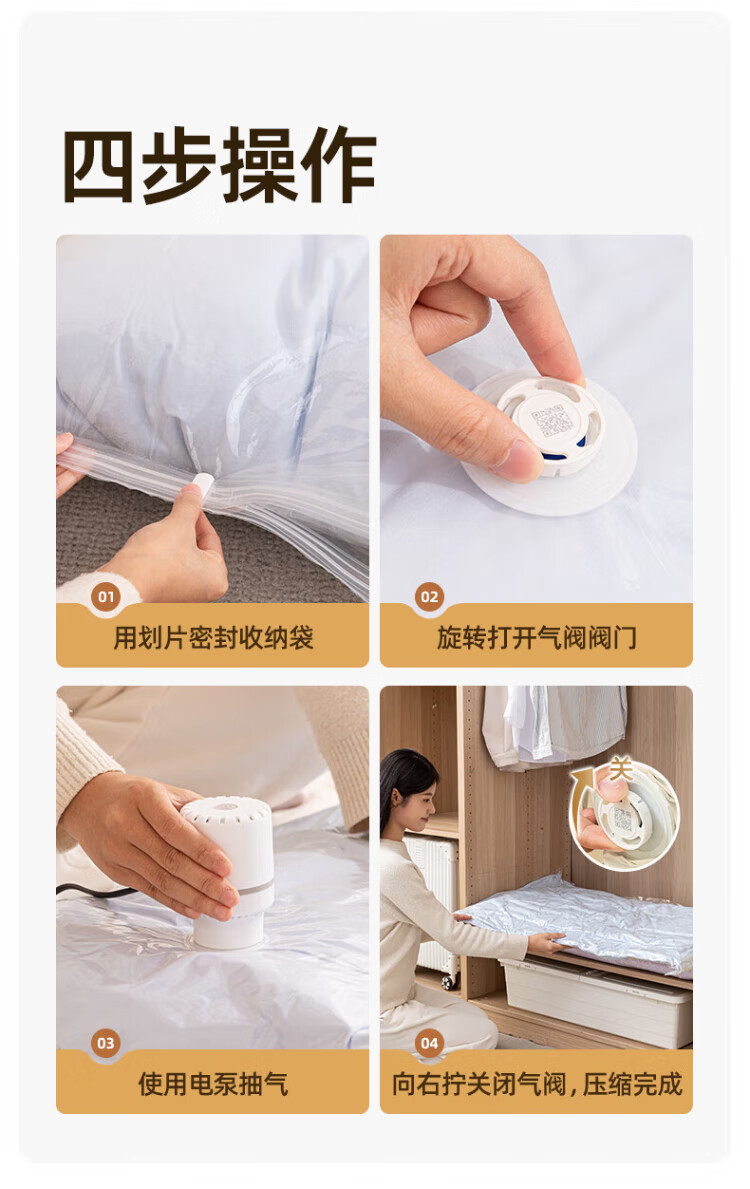 四步操作

01
用划片密封收纳袋

02
旋转打开气阀阀门

03
使用电泵抽气

关

04
向右拧关闭气阀，压缩完成