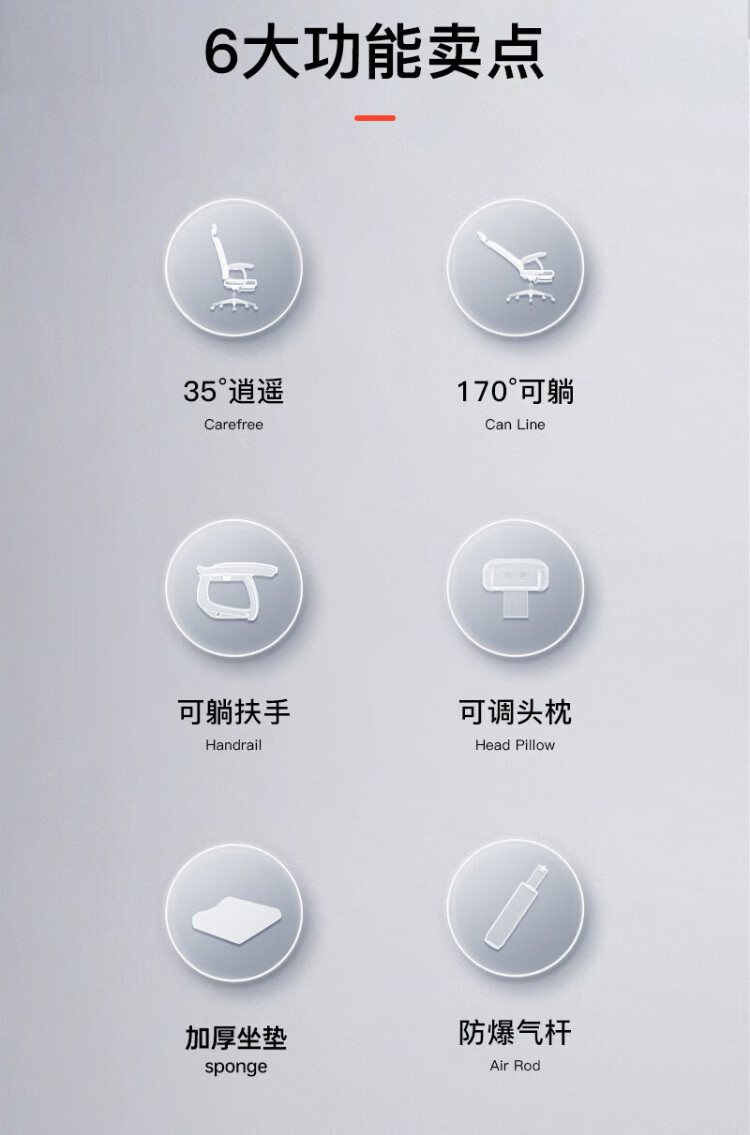 6大功能卖点

35°逍遥
Carefree

170°可躺
Can Line

可躺扶手
Handrail

可调头枕
Head Pillow

加厚坐垫
sponge

防爆气杆
Air Rod