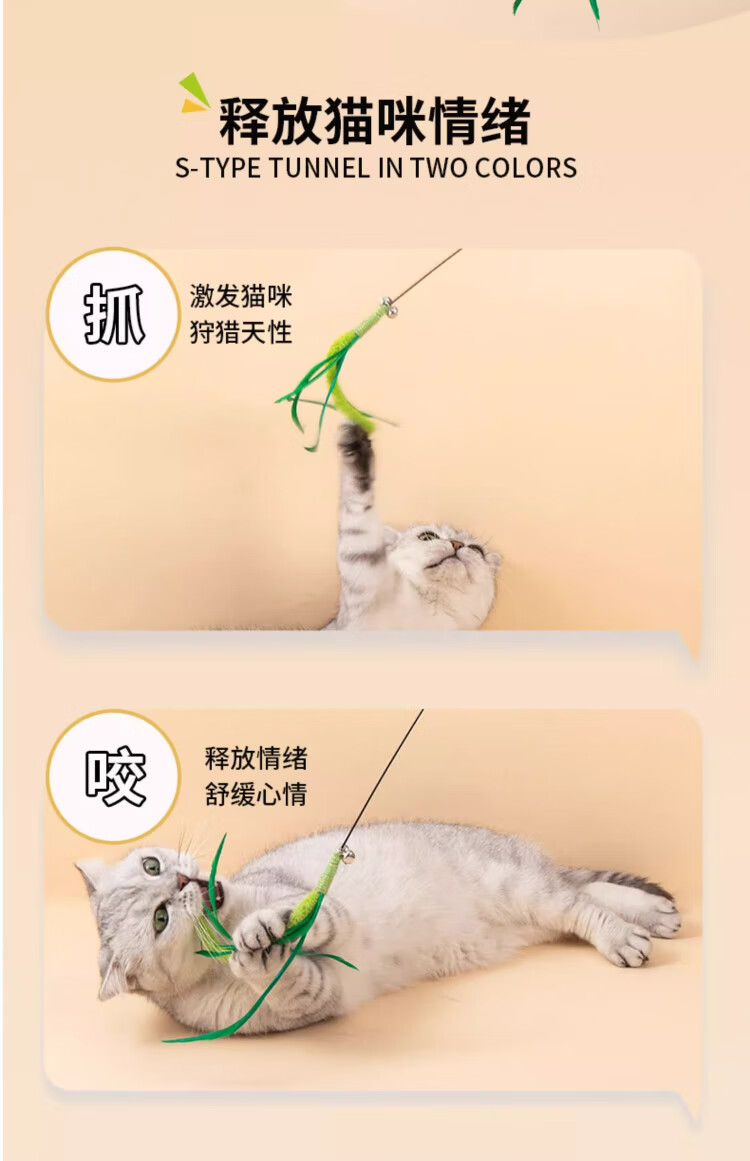 释放猫咪情绪
S-TYPE TUNNEL IN TWO COLORS

抓
激发猫咪
狩猎天性

咬
释放情绪
舒缓心情