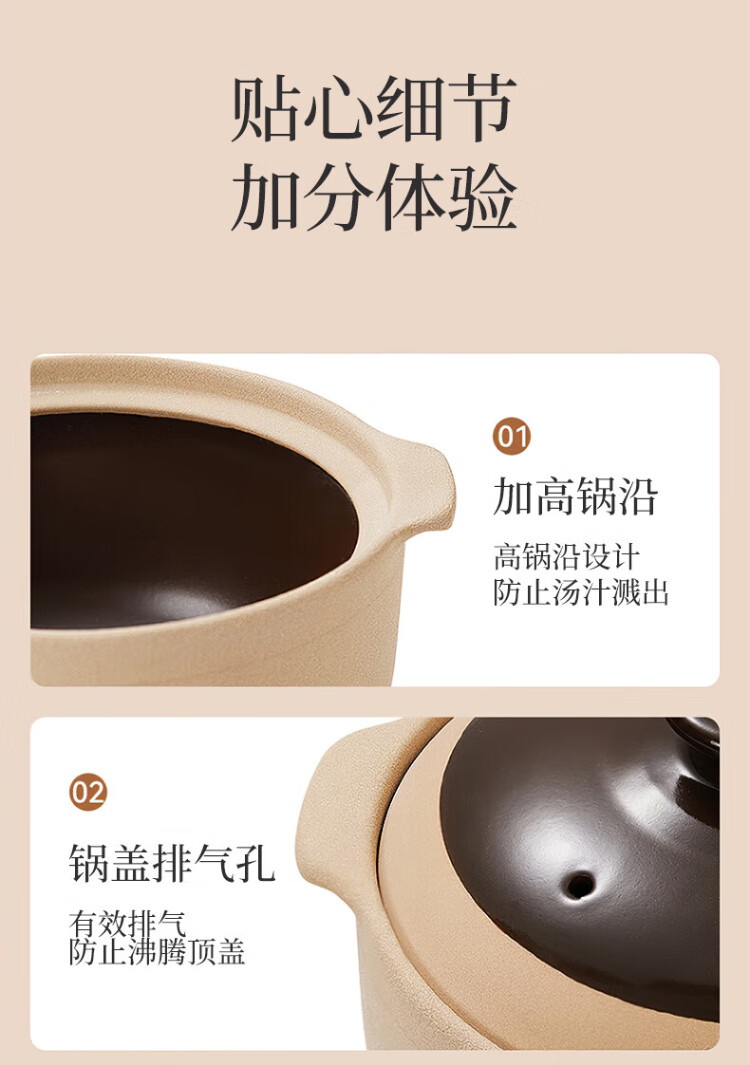 贴心细节
加分体验

01
加高锅沿
高锅沿设计
防止汤汁溅出

02
锅盖排气孔
有效排气
防止沸腾顶盖