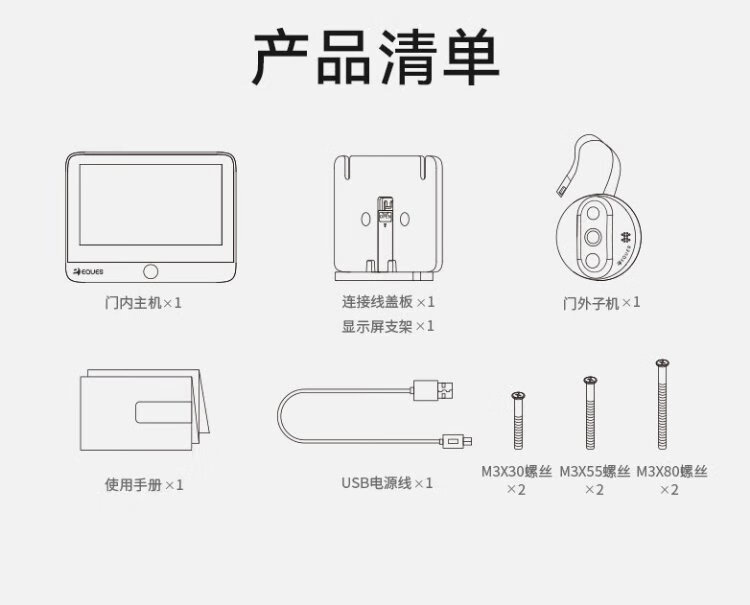 产品清单

EQUES

门内主机×1

连接线盖板×1
显示屏支架×1

EQUES

门外子机×1

使用手册×1

USB电源线×1

M3X30螺丝 ×2

M3X55螺丝 ×2

M3X80螺丝 ×2