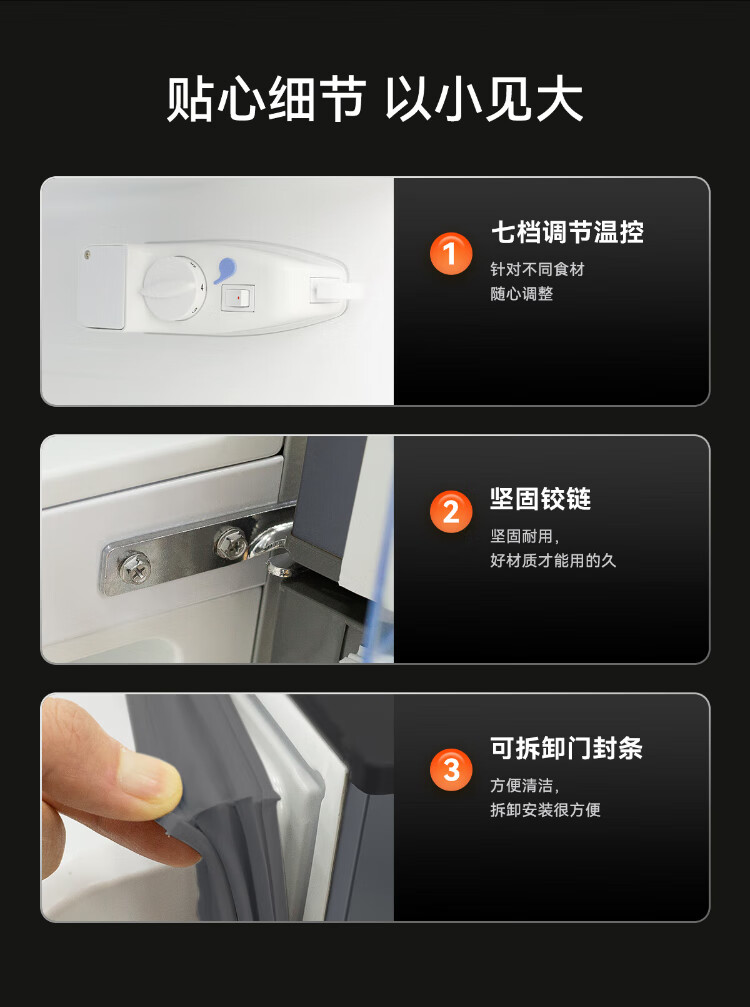 贴心细节 以小见大

1 七档调节温控
针对不同食材
随心调整

2 坚固铰链
坚固耐用,
好材质才能用的久

3 可拆卸门封条
方便清洁,
拆卸安装很方便