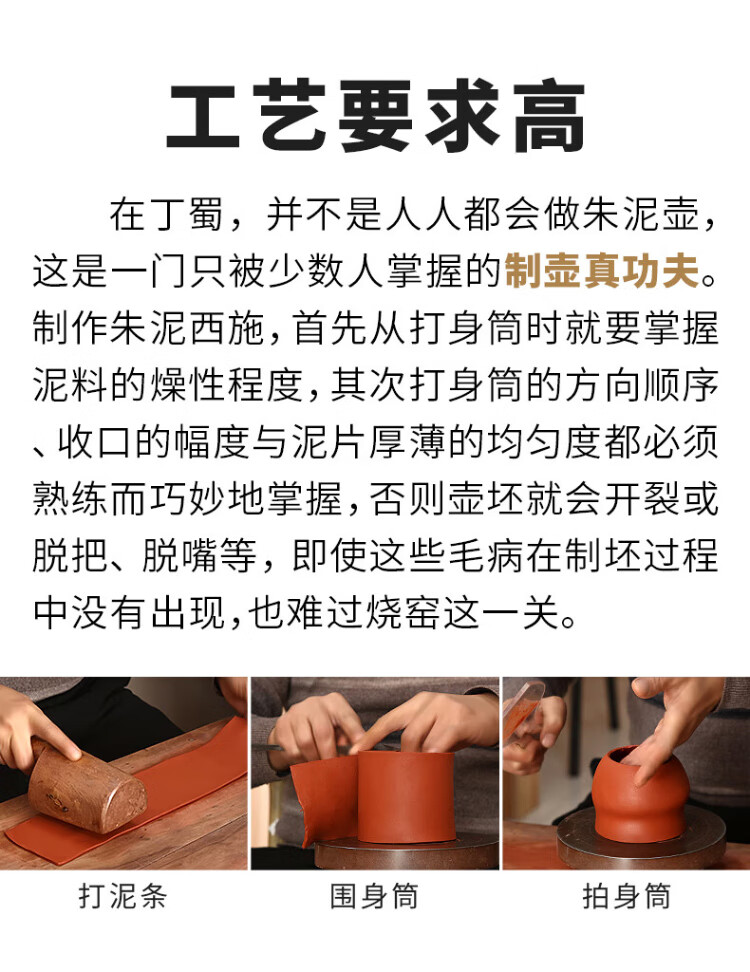 工艺要求高

在丁蜀，并不是人人都会做朱泥壶，这是一门只被少数人掌握的制壶真功夫。制作朱泥西施，首先从打身筒时就要掌握泥料的燥性程度，其次打身筒的方向顺序、收口的幅度与泥片厚薄的均匀度都必须熟练而巧妙地掌握，否则壶坯就会开裂或脱把、脱嘴等，即使这些毛病在制坯过程中没有出现，也难过烧窑这一关。

打泥条

围身筒

拍身筒