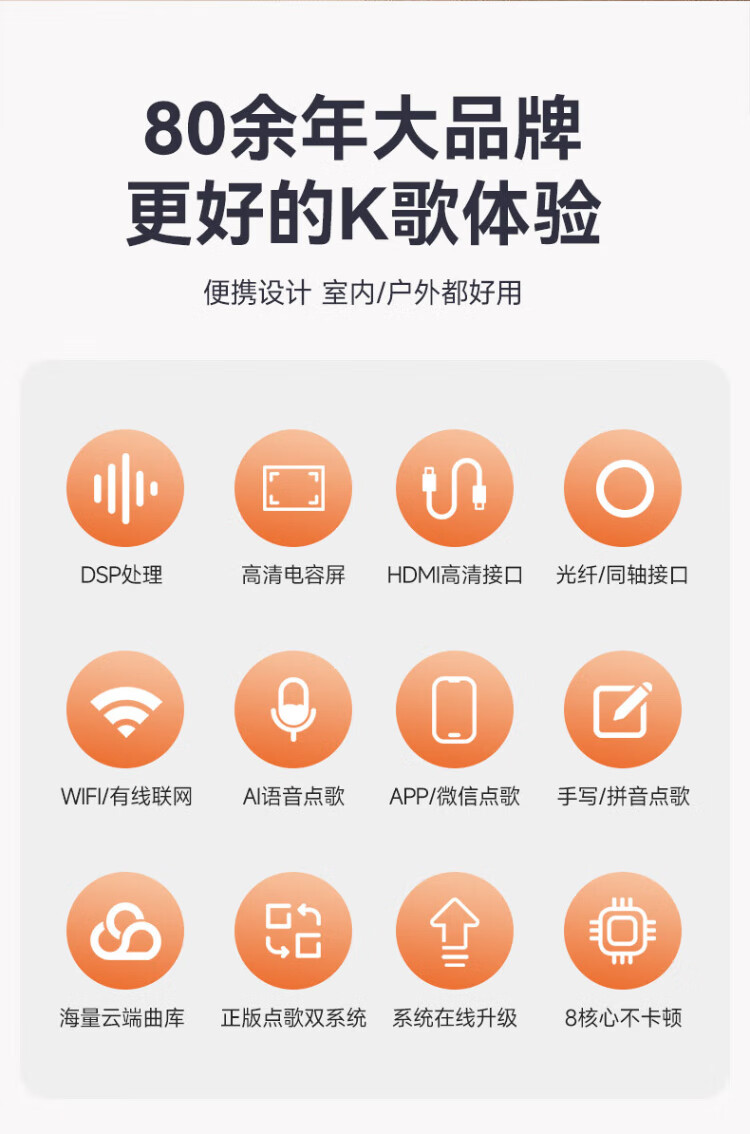 80余年大品牌
更好的K歌体验

便携设计 室内/户外都好用

DSP处理

高清电容屏

HDMI高清接口

光纤/同轴接口

WIFI/有线联网

AI语音点歌

APP/微信点歌

手写/拼音点歌

海量云端曲库

正版点歌双系统

系统在线升级

8核心不卡顿