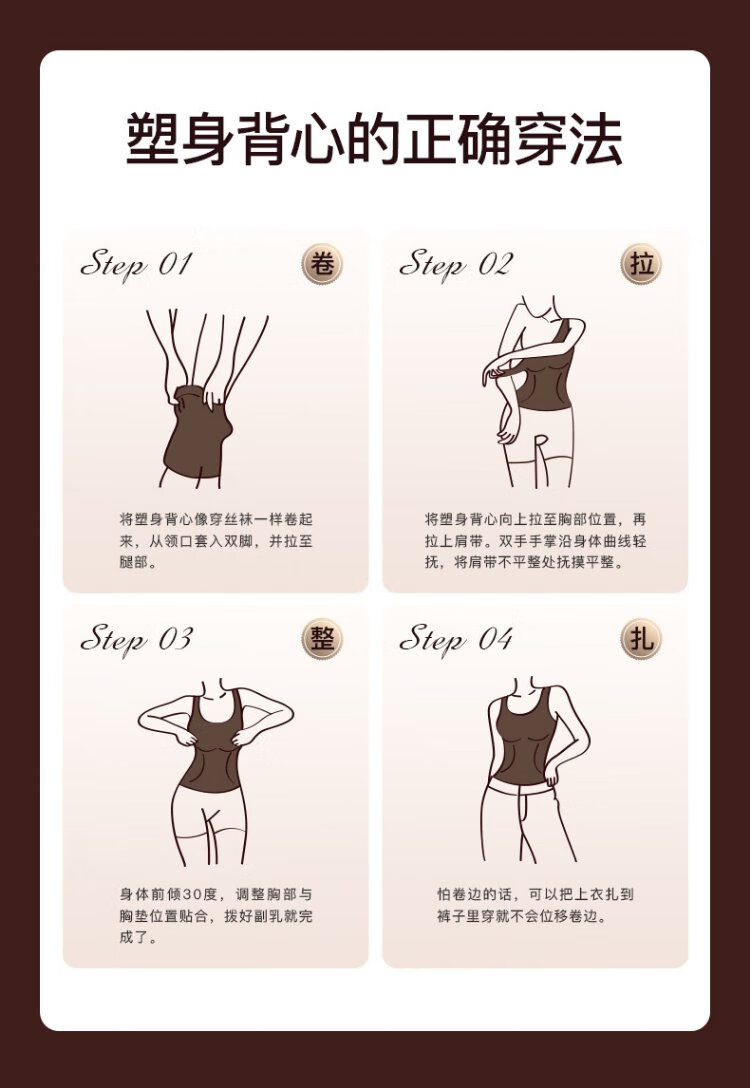 塑身背心的正确穿法

Step 01 卷

将塑身背心像穿丝袜一样卷起来，从领口套入双脚，并拉至腿部。

Step 02 拉

将塑身背心向上拉至胸部位置，再拉上肩带。双手手掌沿身体曲线轻抚，将肩带不平整处抚摸平整。

Step 03 整

身体前倾30度，调整胸部与胸垫位置贴合，拨好副乳就完成了。

Step 04 扎

怕卷边的话，可以把上衣扎到裤子里穿就不会位移卷边。