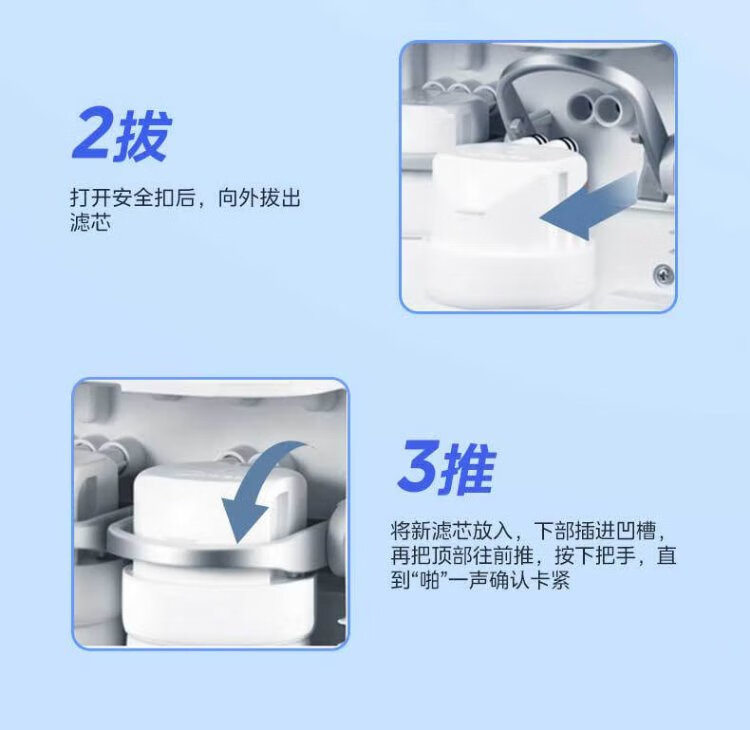 2拔

打开安全扣后，向外拔出滤芯

3推

将新滤芯放入，下部插进凹槽，再把顶部往前推，按下把手，直到“啪”一声确认卡紧