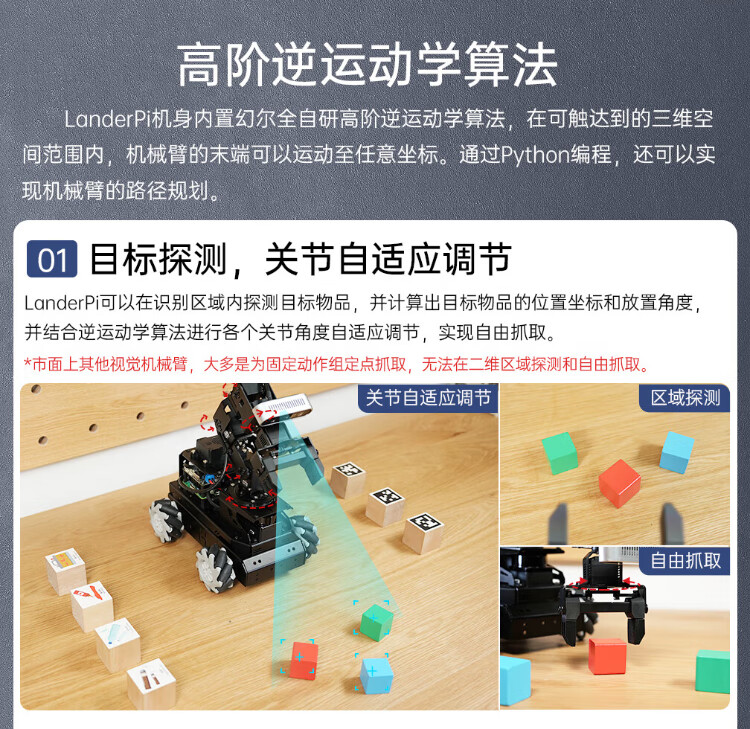 高阶逆运动学算法

LanderPi机身内置幻尔全自研高阶逆运动学算法，在可触达到的三维空间范围内，机械臂的末端可以运动至任意坐标。通过Python编程，还可以实现机械臂的路径规划。

01 目标探测，关节自适应调节

LanderPi可以在识别区域内探测目标物品，并计算出目标物品的位置坐标和放置角度，并结合逆运动学算法进行各个关节角度自适应调节，实现自由抓取。

*市面上其他视觉机械臂，大多是为固定动作组定点抓取，无法在二维区域探测和自由抓取。

关节自适应调节

区域探测

自由抓取