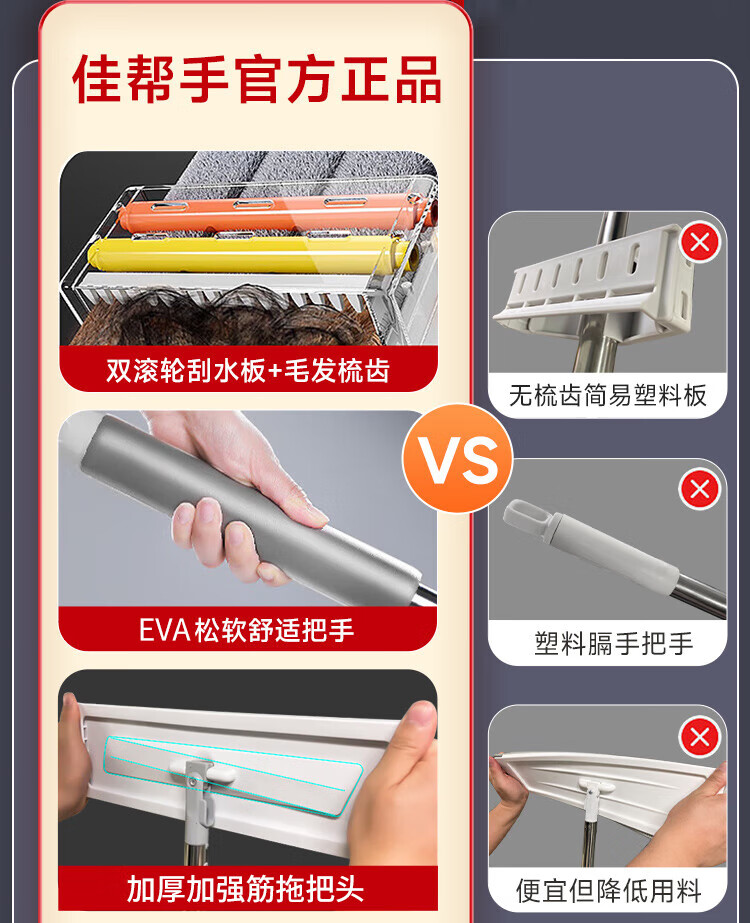 佳帮手官方正品

双滚轮刮水板+毛发梳齿

EVA松软舒适把手

加厚加强筋拖把头

VS

无梳齿简易塑料板

塑料膈手把手

便宜但降低用料