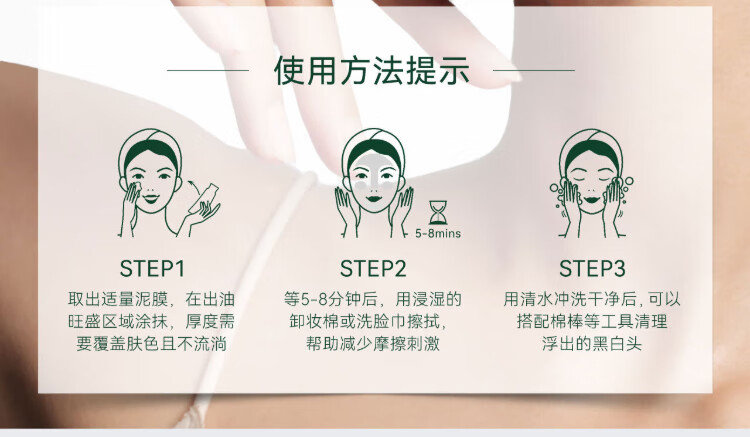 使用方法提示

5-8mins

STEP1

取出适量泥膜，在出油旺盛区域涂抹，厚度需要覆盖肤色且不流淌

STEP2

等5-8分钟后，用浸湿的卸妆棉或洗脸巾擦拭，帮助减少摩擦刺激

STEP3

用清水冲洗干净后，可以搭配棉棒等工具清理浮出的黑白头