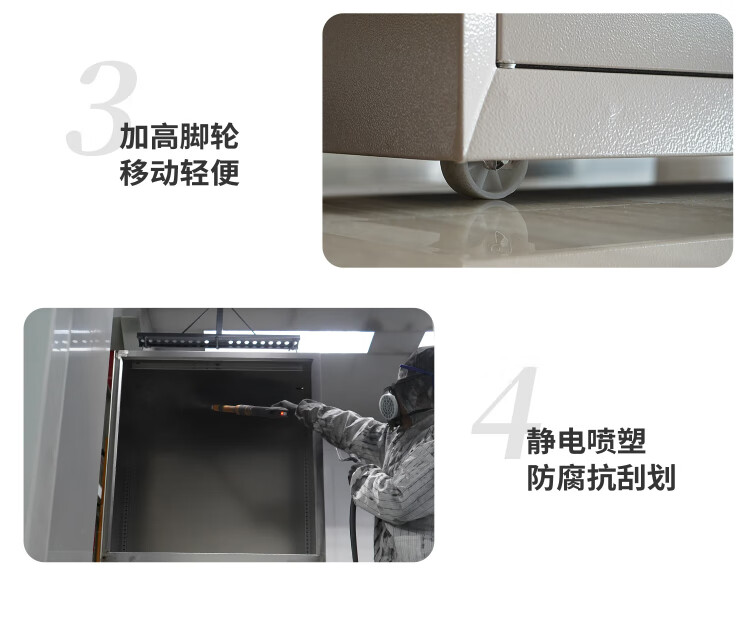 3
加高脚轮
移动轻便

4
静电喷塑
防腐抗刮划