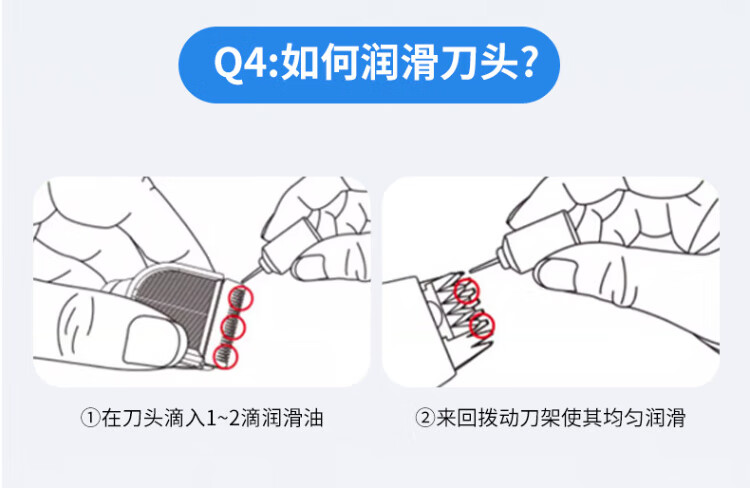 Q4:如何润滑刀头?

①在刀头滴入1~2滴润滑油

②来回拨动刀架使其均匀润滑