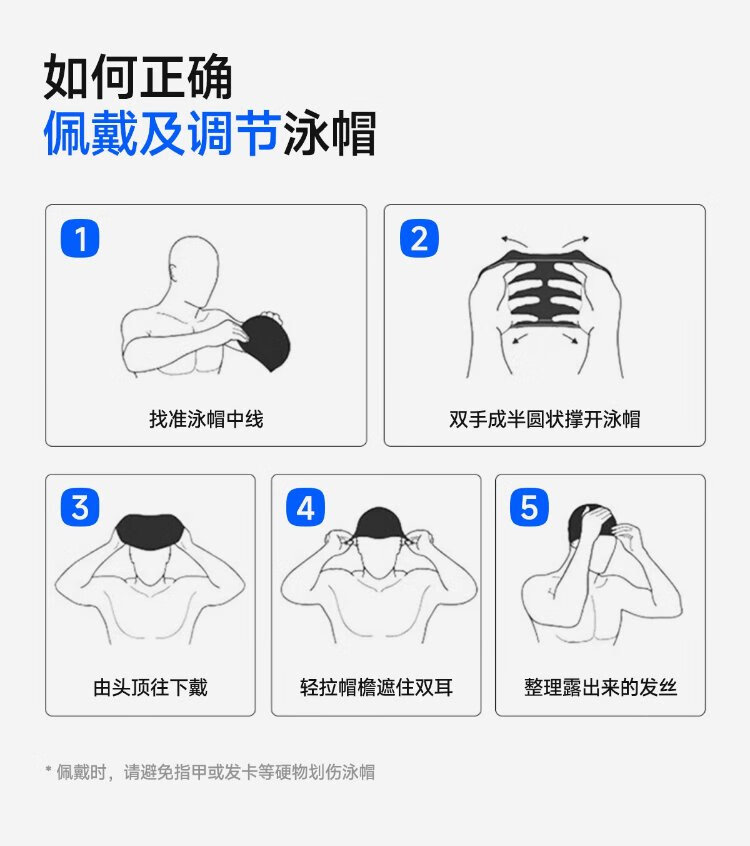 如何正确
佩戴及调节泳帽

1
找准泳帽中线

2
双手成半圆状撑开泳帽

3
由头顶往下戴

4
轻拉帽檐遮住双耳

5
整理露出来的发丝

* 佩戴时，请避免指甲或发卡等硬物划伤泳帽