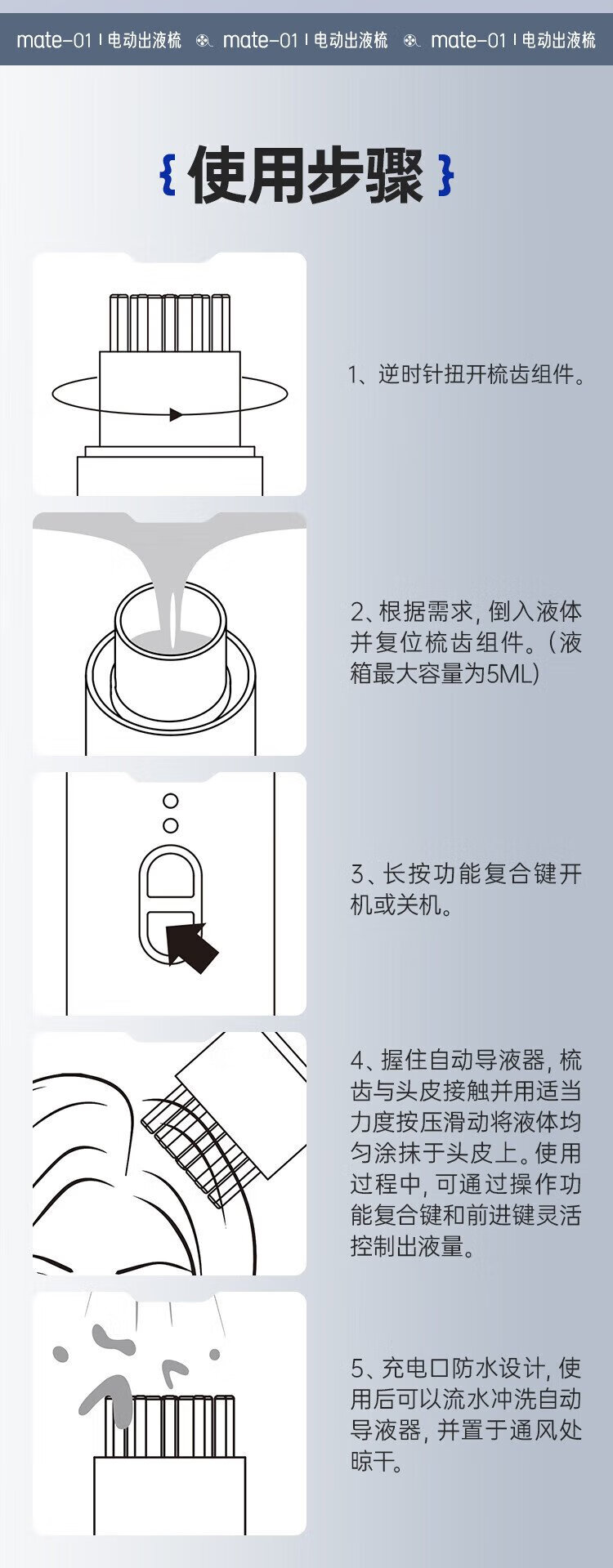 mate-01 | 电动出液梳 mate-01 | 电动出液梳 mate-01 | 电动出液梳

{使用步骤}

1、逆时针扭开梳齿组件。

2、根据需求，倒入液体并复位梳齿组件。（液箱最大容量为5ML）

3、长按功能复合键开机或关机。

4、握住自动导液器，梳齿与头皮接触并用适当力度按压滑动将液体均匀涂抹于头皮上。使用过程中，可通过操作功能复合键和前进键灵活控制出液量。

5、充电口防水设计，使用后可以流水冲洗自动导液器，并置于通风处晾干。