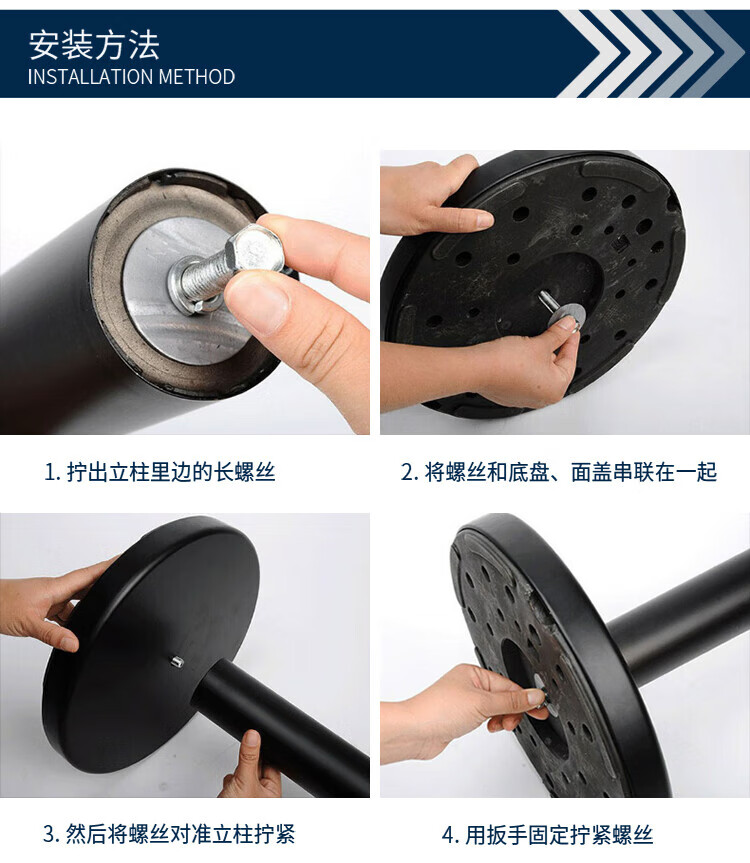 安装方法
INSTALLATION METHOD

1. 拧出立柱里边的长螺丝

2. 将螺丝和底盘、面盖串联在一起

3. 然后将螺丝对准立柱拧紧

4. 用扳手固定拧紧螺丝