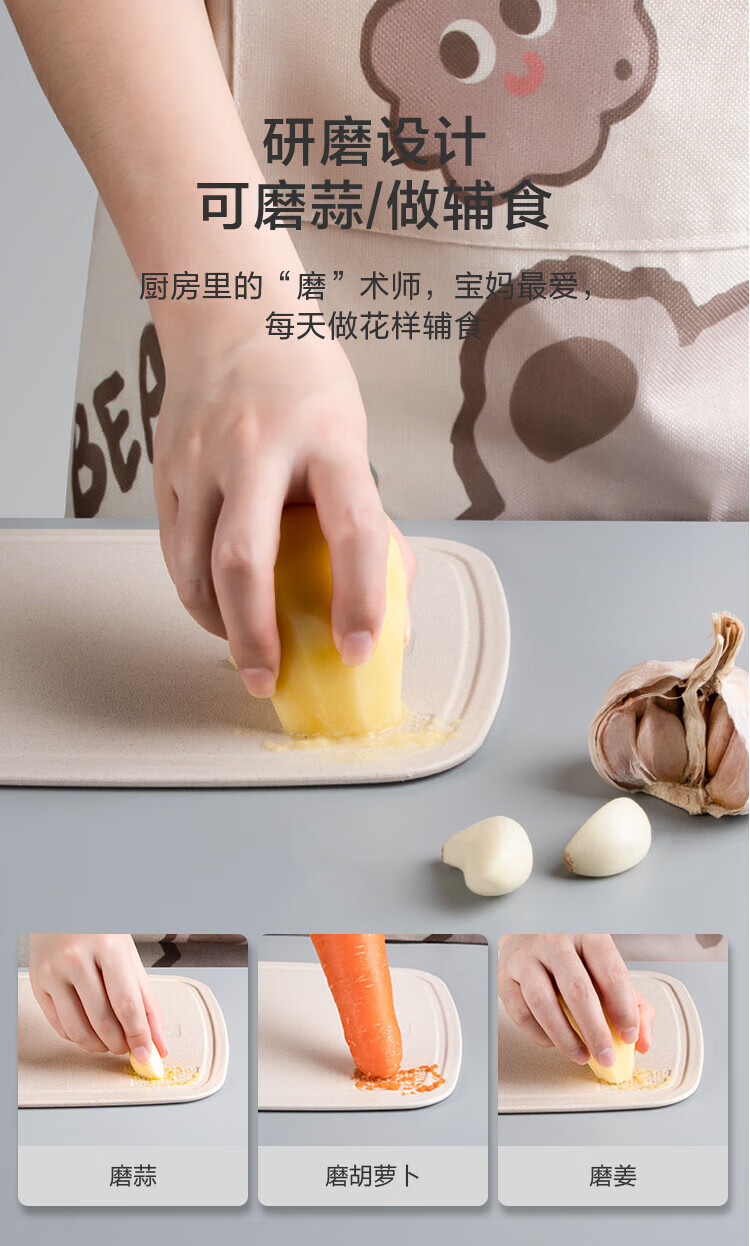 研磨设计
可磨蒜/做辅食

厨房里的“磨”术师，宝妈最爱，
每天做花样辅食

BEA

磨蒜

磨胡萝卜

磨姜