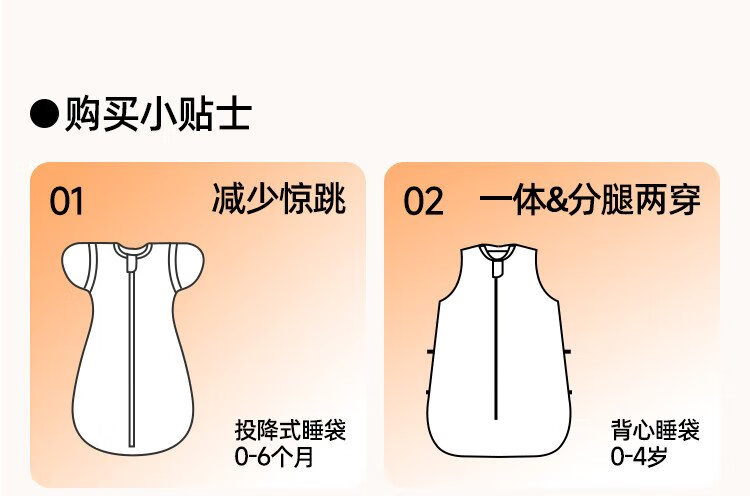 ●购买小贴士

01 减少惊跳

投降式睡袋
0-6个月

02 一体&分腿两穿

背心睡袋
0-4岁