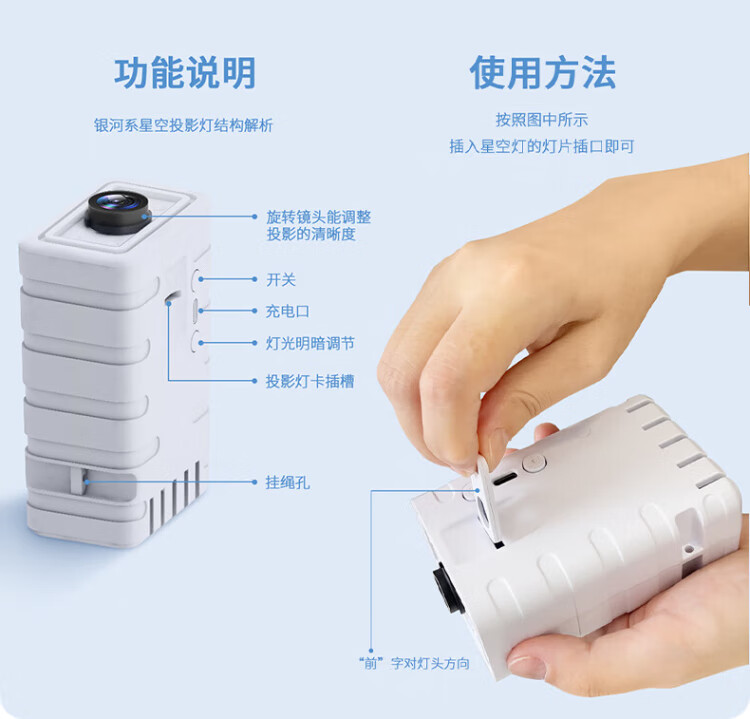 功能说明

银河系星空投影灯结构解析

旋转镜头能调整投影的清晰度

开关

充电口

灯光明暗调节

投影灯卡插槽

挂绳孔

使用方法

按照图中所示
插入星空灯的灯片插口即可

“前”字对灯头方向