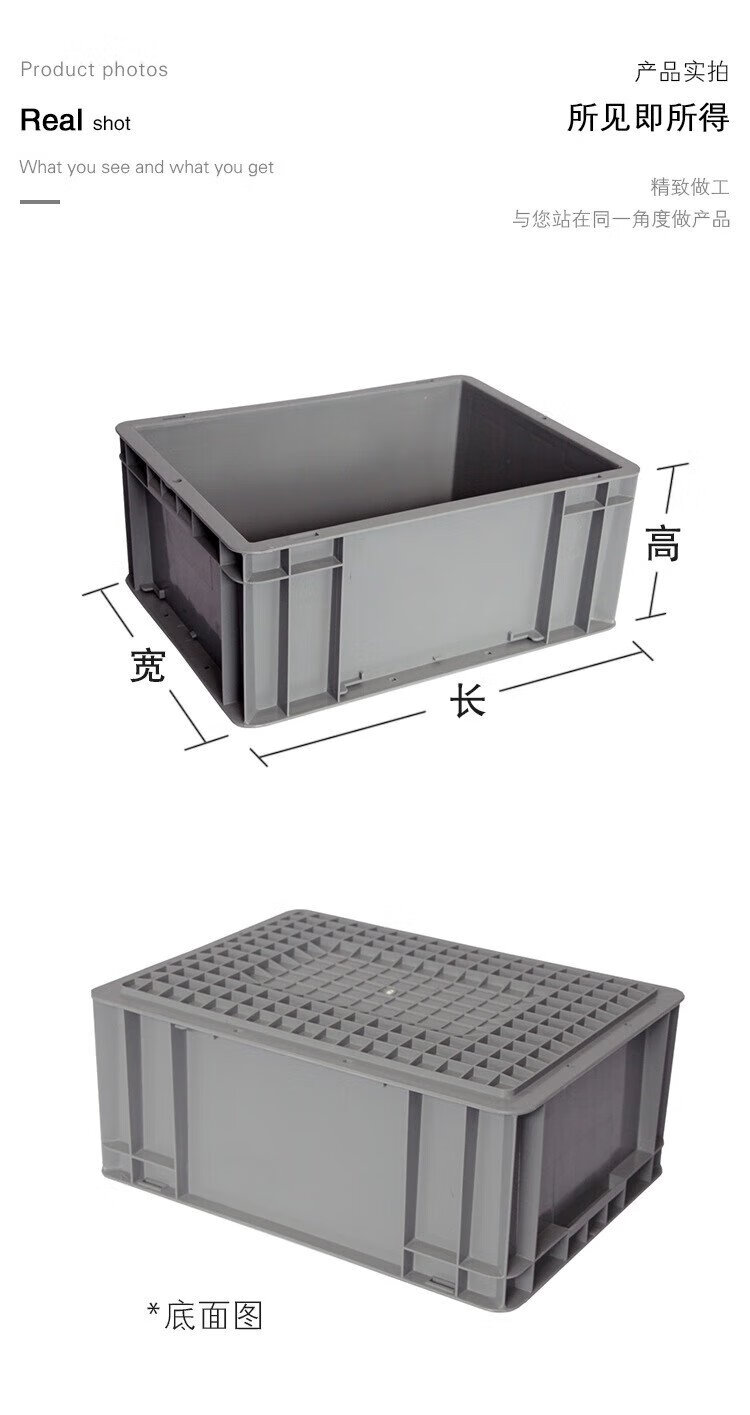 Product photos

Real shot

What you see and what you get

产品实拍

所见即所得

精致做工
与您站在同一角度做产品

高

宽

长

*底面图