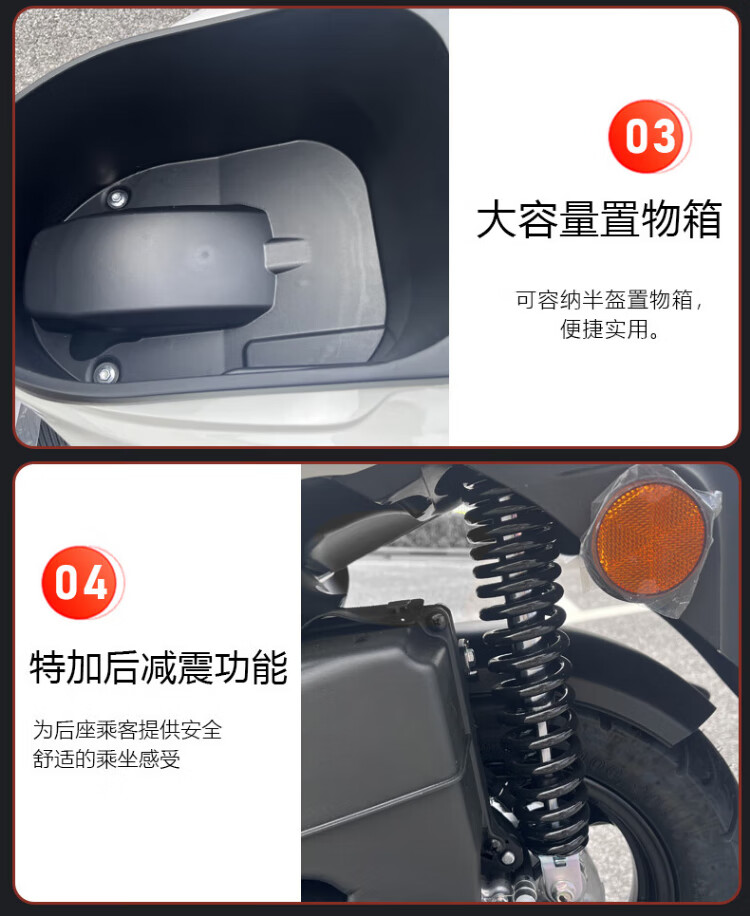 03

大容量置物箱

可容纳半盔置物箱，便捷实用。

04

特加后减震功能

为后座乘客提供安全舒适的乘坐感受