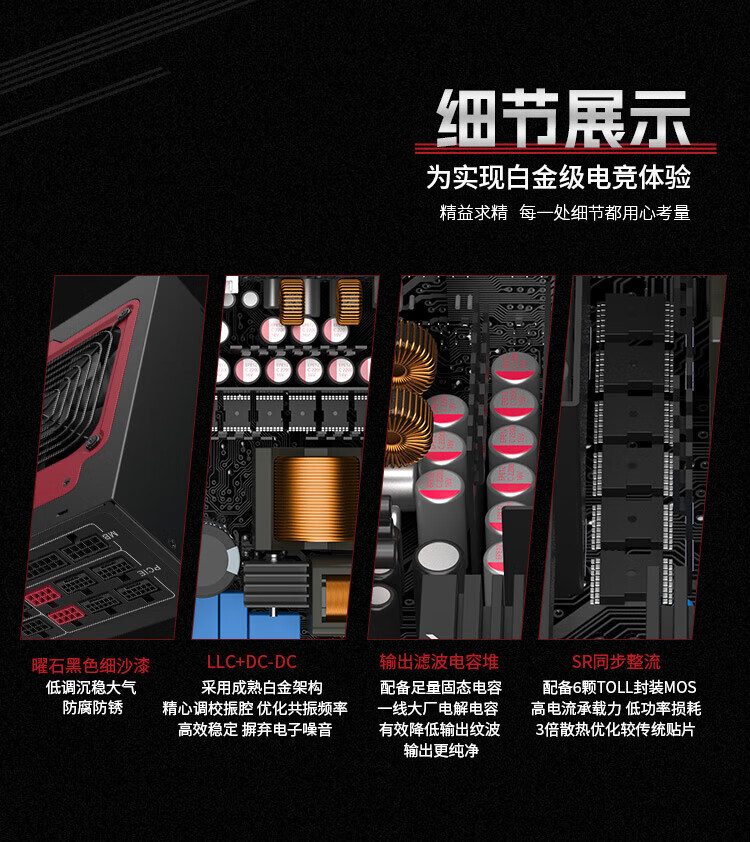 细节展示

为实现白金级电竞体验

精益求精 每一处细节都用心考量

MB

PCIE

曜石黑色细沙漆
低调沉稳大气
防腐防锈

LLC+DC-DC
采用成熟白金架构
精心调校振腔 优化共振频率
高效稳定 摒弃电子噪音

输出滤波电容堆
配备足量固态电容
一线大厂电解电容
有效降低输出纹波
输出更纯净

SR同步整流
配备6颗TOLL封装MOS
高电流承载力 低功率损耗
3倍散热优化较传统贴片