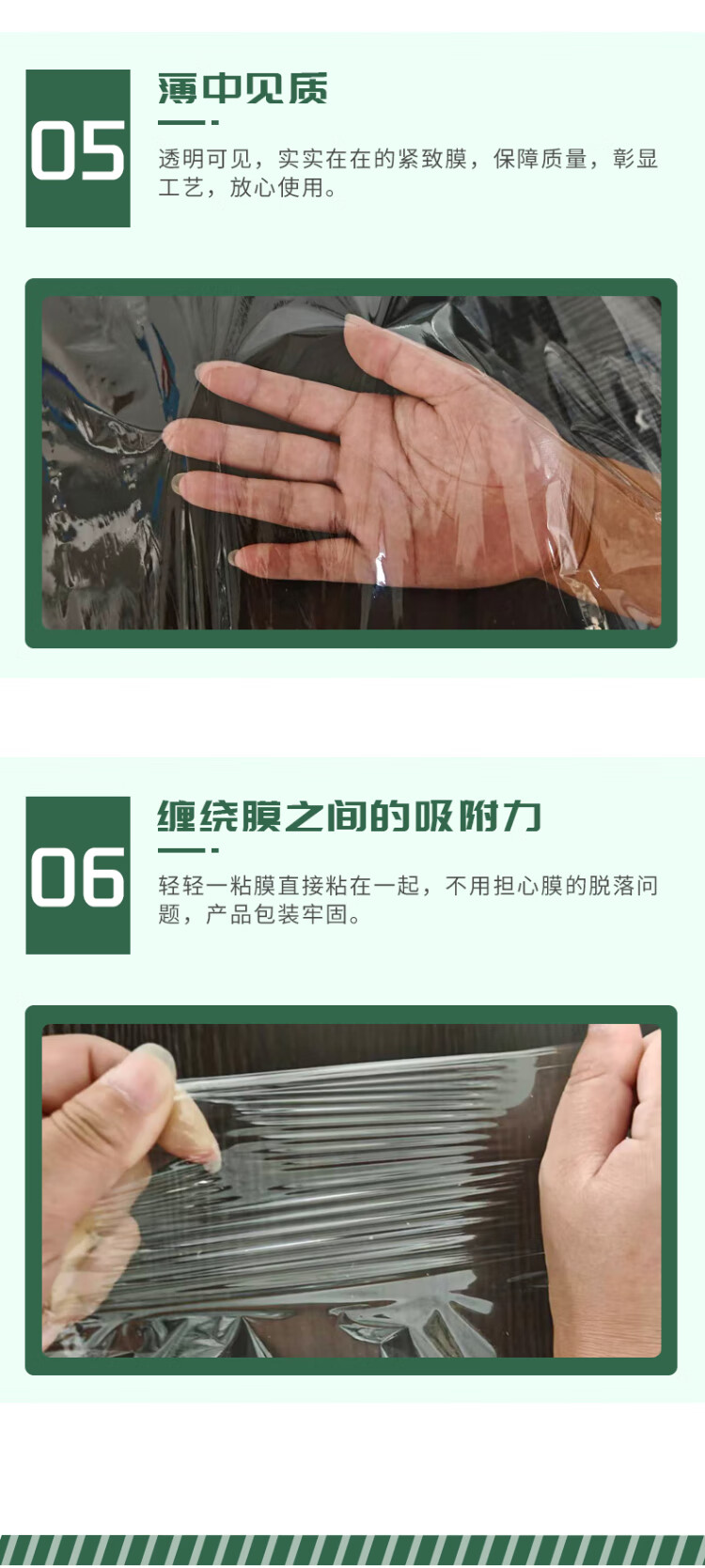 05

薄中见质

透明可见，实实在在的紧致膜，保障质量，彰显工艺，放心使用。

06

缠绕膜之间的吸附力

轻轻一粘膜直接粘在一起，不用担心膜的脱落问题，产品包装牢固。