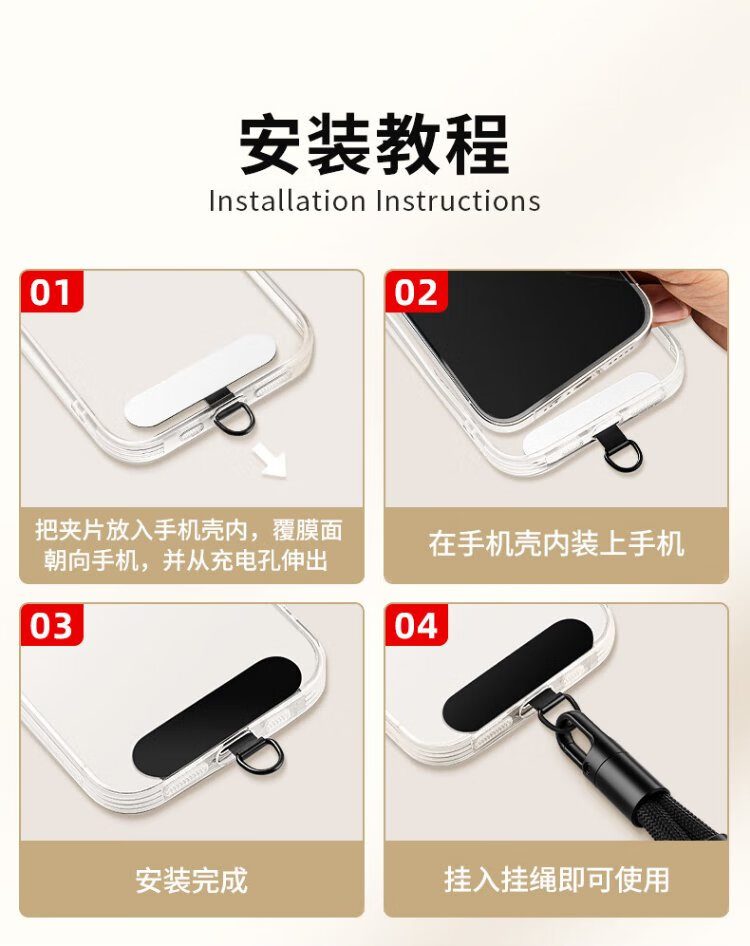 安装教程
Installation Instructions

01
把夹片放入手机壳内，覆膜面朝向手机，并从充电孔伸出

02
在手机壳内装上手机

03
安装完成

04
挂入挂绳即可使用