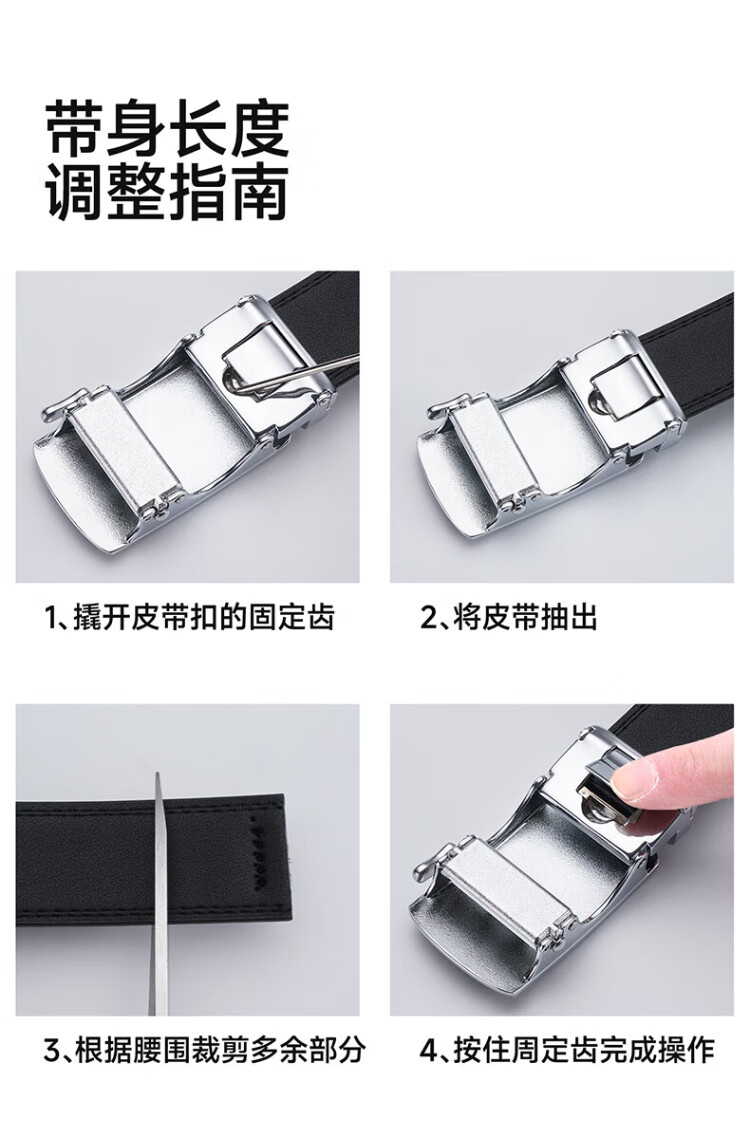 带身长度
调整指南

1、撬开皮带扣的固定齿

2、将皮带抽出

3、根据腰围裁剪多余部分

4、按住周定齿完成操作