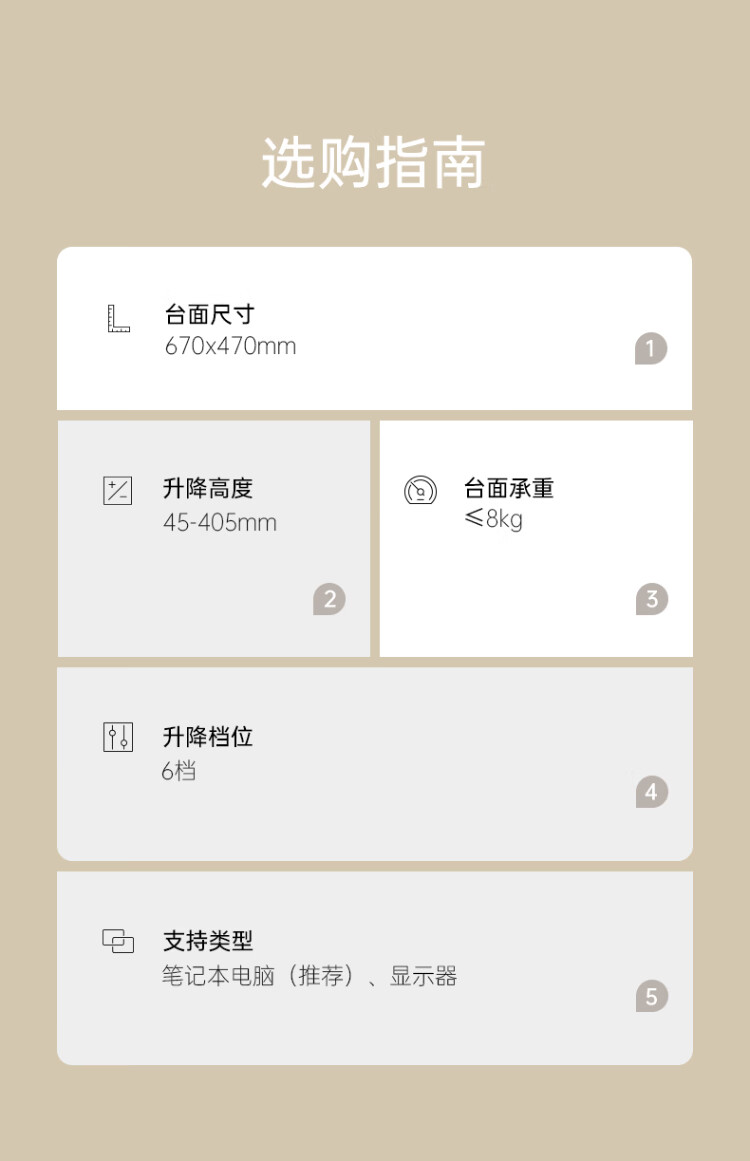 选购指南

台面尺寸
670x470mm

1

升降高度
45-405mm

2

台面承重
≤8kg

3

升降档位
6档

4

支持类型
笔记本电脑（推荐）、显示器

5