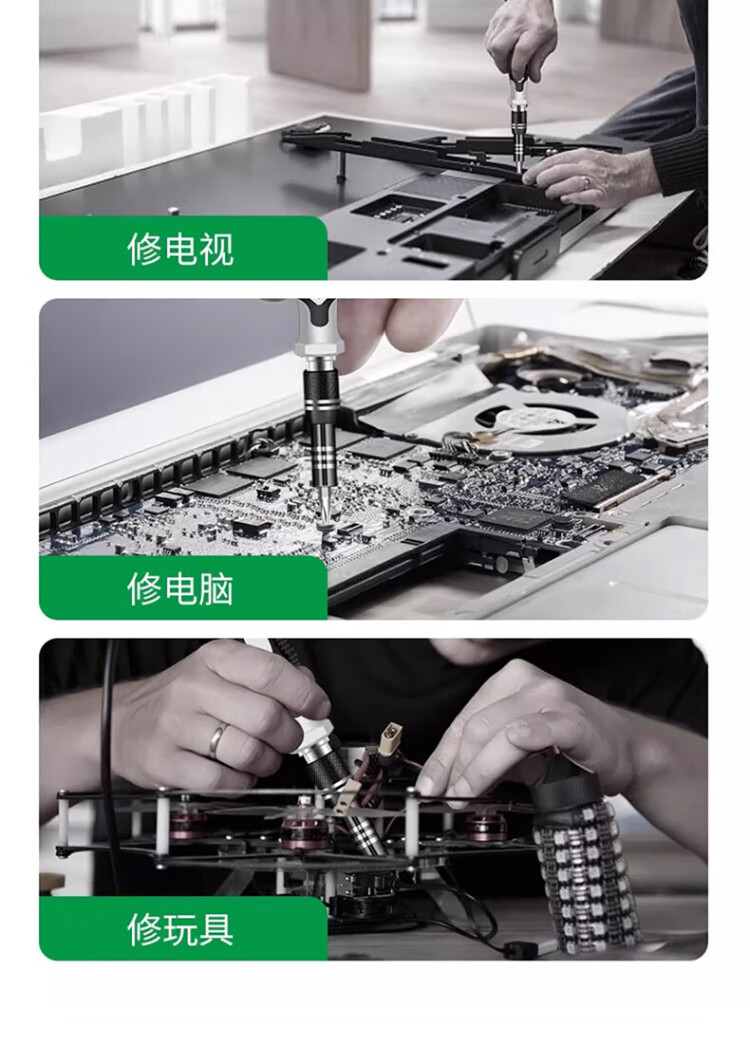 修电视

修电脑

修玩具