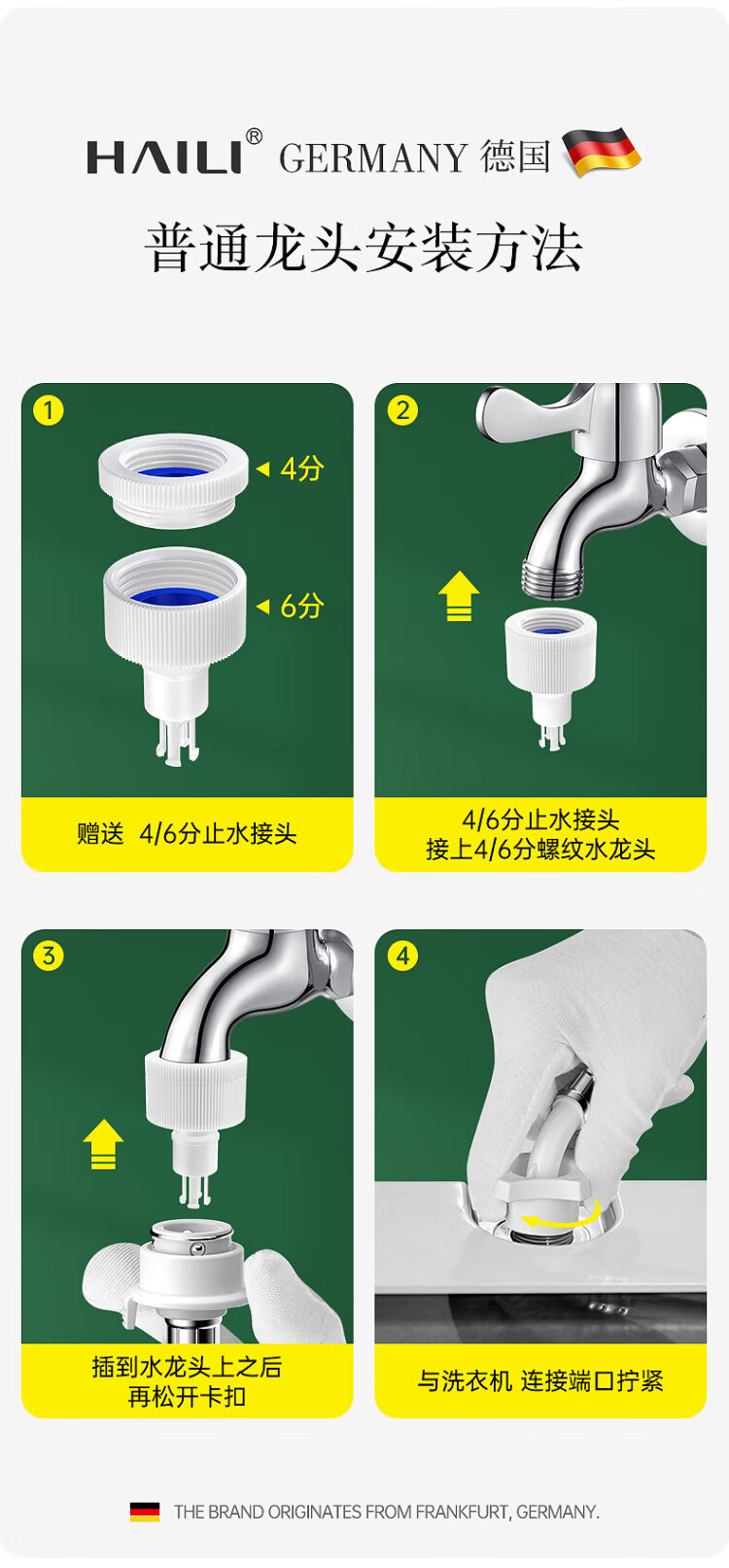 HAILI® GERMANY 德国

普通龙头安装方法

1
4分
6分
赠送 4/6分止水接头

2
4/6分止水接头
接上4/6分螺纹水龙头

3
插到水龙头上之后
再松开卡扣

4
与洗衣机 连接端口拧紧

THE BRAND ORIGINATES FROM FRANKFURT, GERMANY.