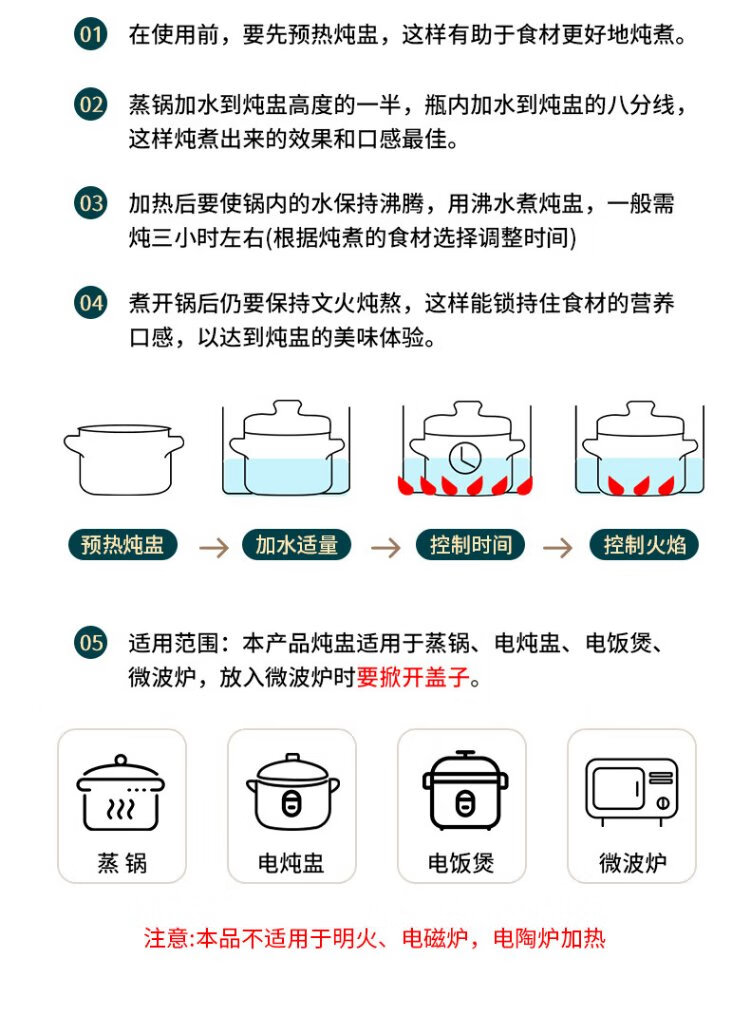 01 在使用前，要先预热炖盅，这样有助于食材更好地炖煮。

02 蒸锅加水到炖盅高度的一半，瓶内加水到炖盅的八分线，这样炖煮出来的效果和口感最佳。

03 加热后要使锅内的水保持沸腾，用沸水煮炖盅，一般需炖三小时左右(根据炖煮的食材选择调整时间)

04 煮开锅后仍要保持文火炖熬，这样能锁持住食材的营养口感，以达到炖盅的美味体验。

预热炖盅 → 加水适量 → 控制时间 → 控制火焰

05 适用范围：本产品炖盅适用于蒸锅、电炖盅、电饭煲、微波炉，放入微波炉时要掀开盖子。

蒸 锅

电炖盅

电饭煲

微波炉

注意:本品不适用于明火、电磁炉，电陶炉加热