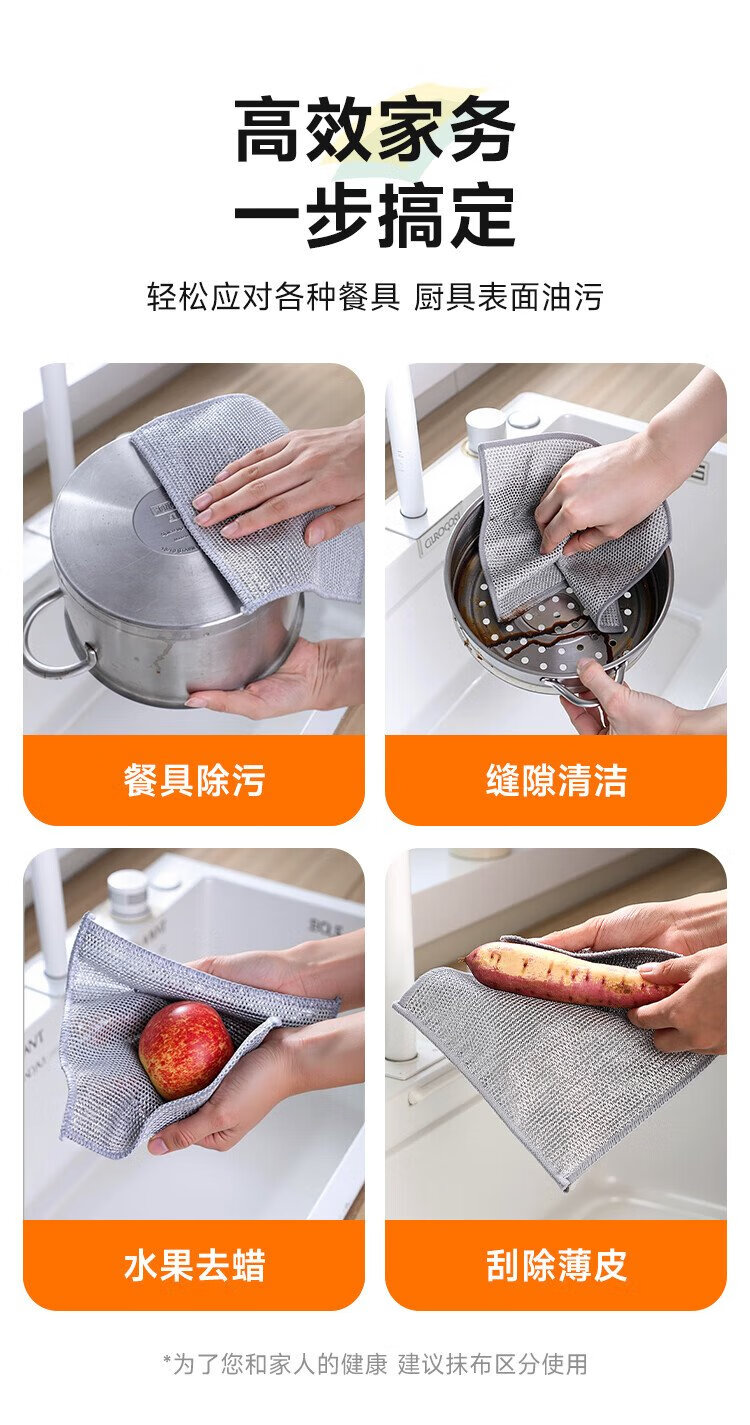 高效家务
一步搞定

轻松应对各种餐具 厨具表面油污

餐具除污

缝隙清洁

水果去蜡

刮除薄皮

*为了您和家人的健康 建议抹布区分使用