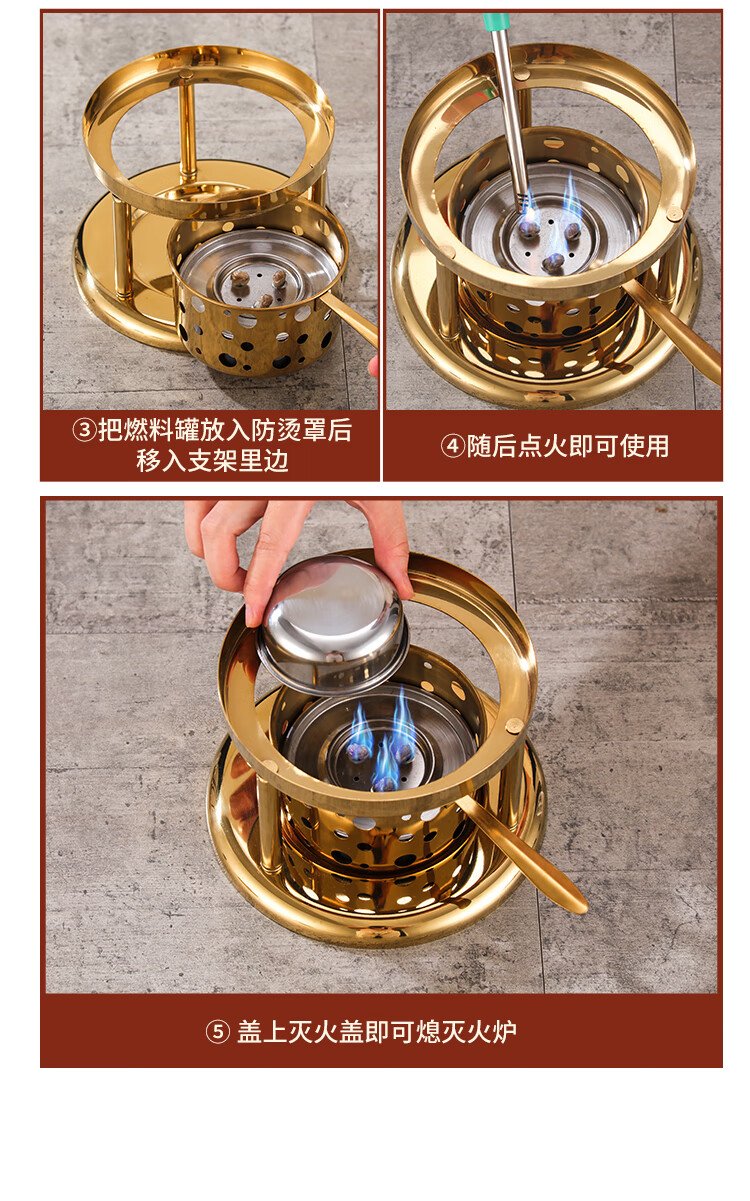 ③把燃料罐放入防烫罩后移入支架里边

④随后点火即可使用

⑤ 盖上灭火盖即可熄灭火炉