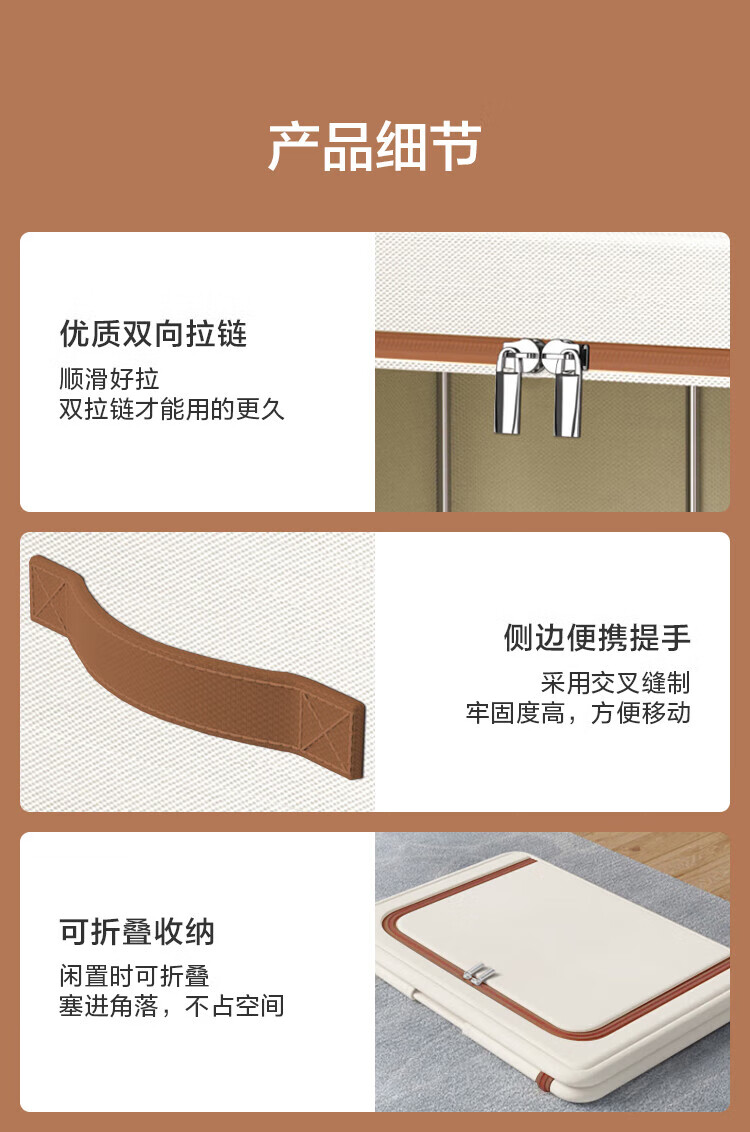 产品细节

优质双向拉链
顺滑好拉
双拉链才能用的更久

侧边便携提手
采用交叉缝制
牢固度高，方便移动

可折叠收纳
闲置时可折叠
塞进角落，不占空间