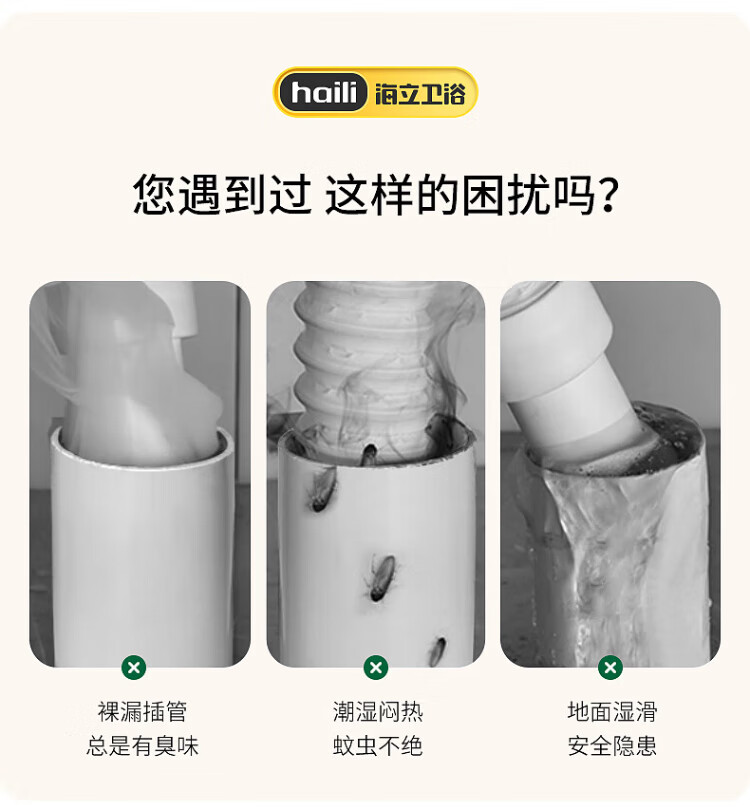 haili 海立卫浴

您遇到过 这样的困扰吗？

裸漏插管
总是有臭味

潮湿闷热
蚊虫不绝

地面湿滑
安全隐患