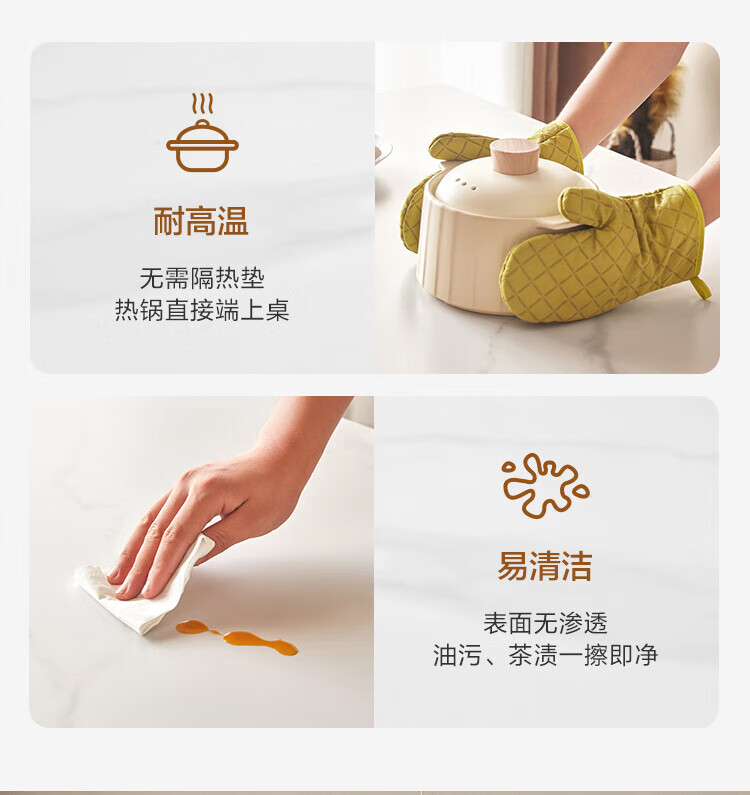 耐高温

无需隔热垫
热锅直接端上桌

易清洁

表面无渗透
油污、茶渍一擦即净