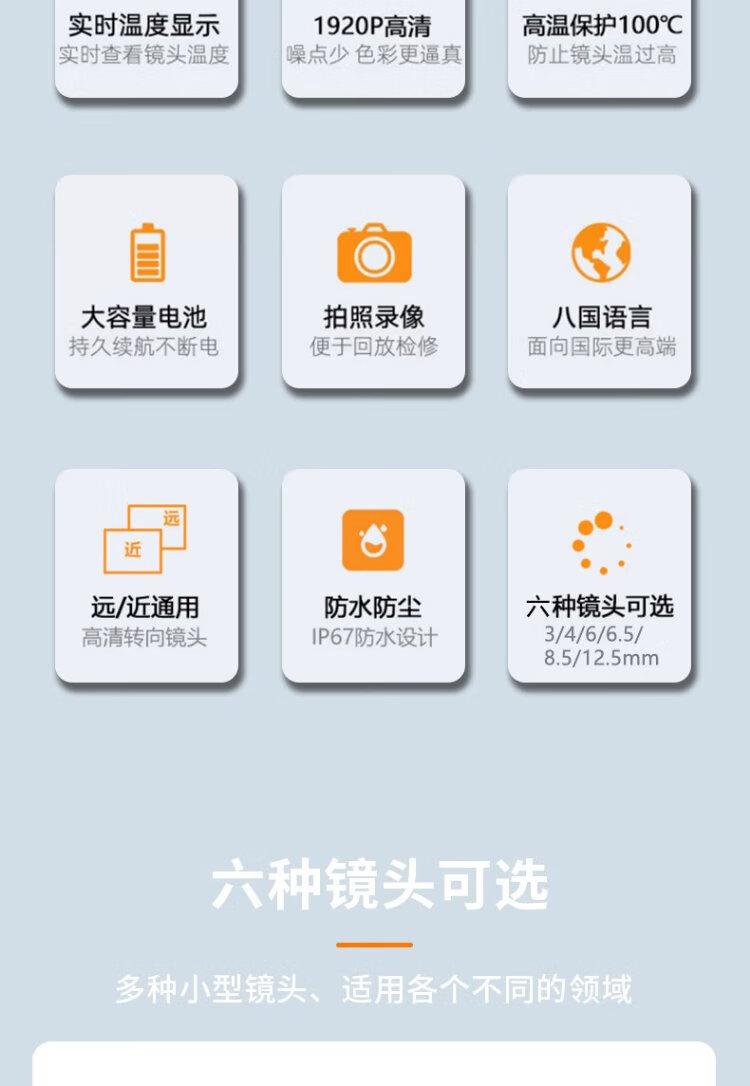 实时温度显示
实时查看镜头温度

1920P高清
噪点少 色彩更逼真

高温保护100℃
防止镜头温过高

大容量电池
持久续航不断电

拍照录像
便于回放检修

八国语言
面向国际更高端

远
近

远/近通用
高清转向镜头

防水防尘
IP67防水设计

六种镜头可选
3/4/6/6.5/
8.5/12.5mm

六种镜头可选

多种小型镜头、适用各个不同的领域